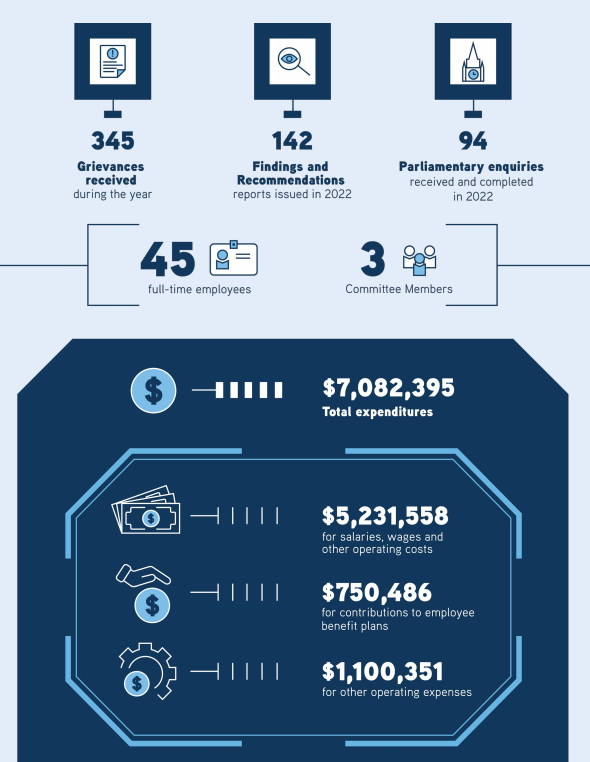 345

Grievances received during the year

142

Findings and Recommendations reports issued in 2022

94

Parliamentary enquiries received and completed in 2022

45

full-time employees

3

Committee Members

$7,082,395

Total expenditures

$5,231,558

for salaries, wages and other operating costs

$750,486

for contributions to employee benefit plans

$1,100,351

for other operating expenses