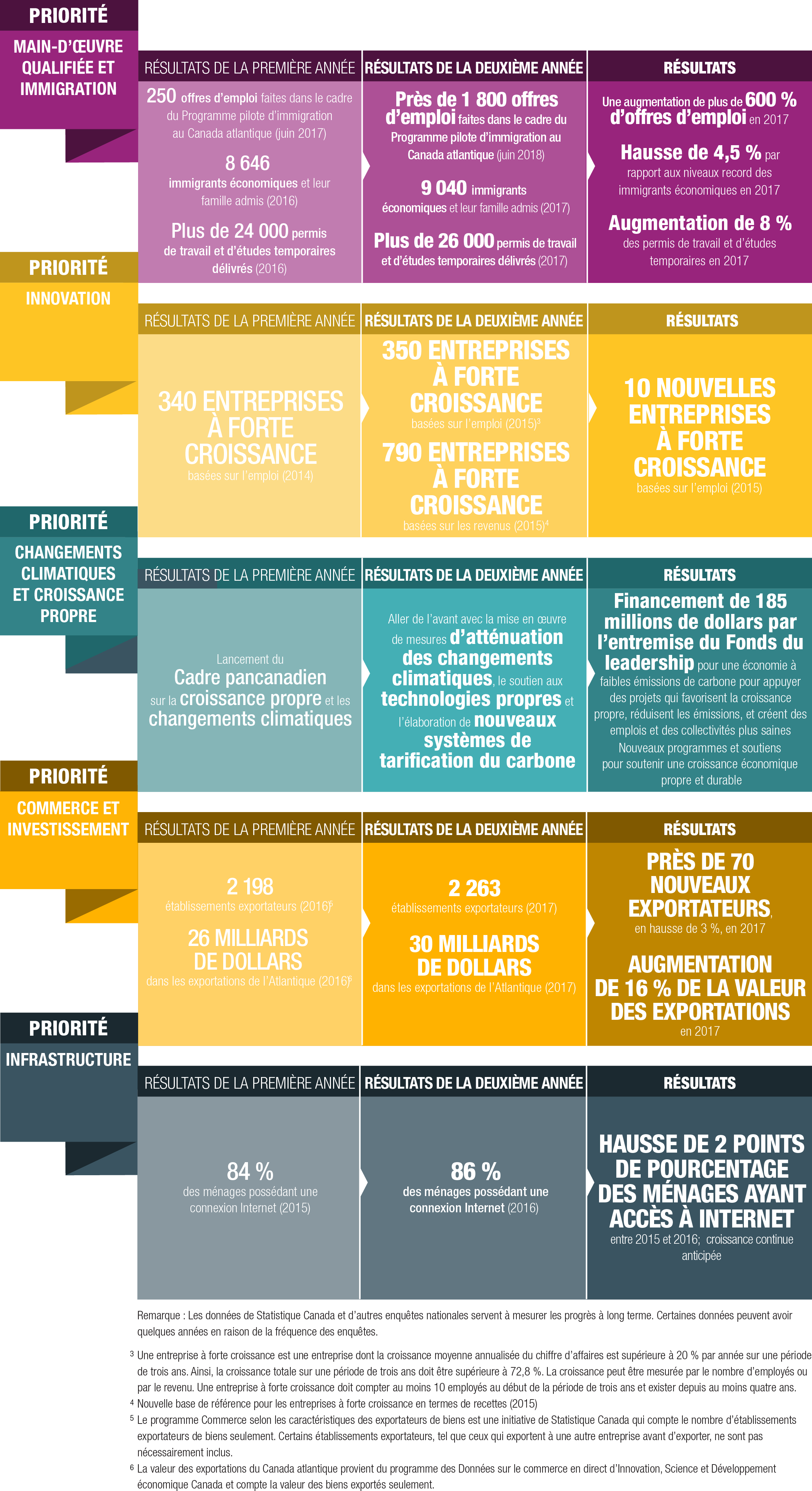 PRIORITÉ

MAIN-D'ŒUVRE QUALIFIÉE ET IMMIGRATION

RÉSULTATS DE LA PREMIÈRE ANNÉE

250 offres d'emploi faites dans le cadre du Programme pilote d'immigration au Canada atlantique (juin 2017)

8 646 immigrants économiques et leur famille admis (2016)

Plus de 24 000 permis de travail et d'études temporaires délivrés (2016)

RÉSULTATS DE LA DEUXIÈME ANNÉE

Près de 1 800 offres d'emploi faites dans le cadre du Programme pilote d'immigration au Canada atlantique (juin 2018)

9 040 immigrants économiques et leur famille admis (2017)

Plus de 26 000 permis de travail et d'études temporaires délivrés (2017)

RÉSULTATS

Une augmentation de plus de 600 % d'offres d'emploi en 2017

Hausse de 4,5 % par rapport aux niveaux record des immigrants économiques en 2017

Augmentation de 8 % des permis de travail et d'études temporaires en 2017

PRIORITÉ

INNOVATION

RÉSULTATS DE LA PREMIÈRE ANNÉE

340 ENTREPRISES À FORTE CROISSANCE basées sur l'emploi (2014)

RÉSULTATS DE LA DEUXIÈME ANNÉE

350 ENTREPRISES À FORTE CROISSANCE basées sur l'emploi (2015)$^3$

790 ENTREPRISES À FORTE CROISSANCE basées sur les revenus (2015)$^4$

RÉSULTATS

10 NOUVELLES ENTREPRISES À FORTE CROISSANCE basées sur l'emploi (2015)

PRIORITÉ

CHANGEMENTS CLIMATIQUES ET CROISSANCE PROPRE

RÉSULTATS DE LA PREMIÈRE ANNÉE

Lancement du Cadre pancanadien sur la croissance propre et les changements climatiques

RÉSULTATS DE LA DEUXIÈME ANNÉE

Aller de l'avant avec la mise en œuvre de mesures d'atténuation des changements climatiques, le soutien aux technologies propres et l'élaboration de nouveaux systèmes de tarification du carbone

RÉSULTATS

Financement de 185 millions de dollars par l'entremise du Fonds du leadership pour une économie à faibles émissions de carbone pour appuyer des projets qui favorisent la croissance propre, réduisent les émissions, et créent des emplois et des collectivités plus saines

Nouveaux programmes et soutiens pour soutenir une croissance économique propre et durable

PRIORITÉ

COMMERCE ET INVESTISSEMENT

RÉSULTATS DE LA PREMIÈRE ANNÉE

2 198 établissements exportateurs (2016)$^5$

26 MILLIARDS DE DOLLARS dans les exportations de l'Atlantique (2016)$^6$

RÉSULTATS DE LA DEUXIÈME ANNÉE

2 263 établissements exportateurs (2017)

30 MILLIARDS DE DOLLARS dans les exportations de l'Atlantique (2017)

RÉSULTATS

PRÈS DE 70 NOUVEAUX EXPORTATEURS, en hausse de 3 %, en 2017

AUGMENTATION DE 16 % DE LA VALEUR DES EXPORTATIONS en 2017

PRIORITÉ

INFRASTRUCTURE

RÉSULTATS DE LA PREMIÈRE ANNÉE

84 % des ménages possédant une connexion Internet (2015)

RÉSULTATS DE LA DEUXIÈME ANNÉE

86 % des ménages possédant une connexion Internet (2016)

RÉSULTATS

HAUSSE DE 2 POINTS DE POURCENTAGE DES MÉNAGES AYANT ACCÈS À INTERNET entre 2015 et 2016; croissance continue anticipée

Remarque : Les données de Statistique Canada et d'autres enquêtes nationales servent à mesurer les progrès à long terme. Certaines données peuvent avoir quelques années en raison de la fréquence des enquêtes.

$^3$ Une entreprise à forte croissance est une entreprise dont la croissance moyenne annualisée du chiffre d'affaires est supérieure à 20 % par année sur une période de trois ans. Ainsi, la croissance totale sur une période de trois ans doit être supérieure à 72,8 %. La croissance peut être mesurée par le nombre d'employés ou par le revenu. Une entreprise à forte croissance doit compter au moins 10 employés au début de la période de trois ans et exister depuis au moins quatre ans.
$^4$ Nouvelle base de référence pour les entreprises à forte croissance en termes de recettes (2015)
$^5$ Le programme Commerce selon les caractéristiques des exportateurs de biens est une initiative de Statistique Canada qui compte le nombre d'établissements exportateurs de biens seulement. Certains établissements exportateurs, tel que ceux qui exportent à une autre entreprise avant d'exporter, ne sont pas nécessairement inclus.
$^6$ La valeur des exportations du Canada atlantique provient du programme des Données sur le commerce en direct d'Innovation, Science et Développement économique Canada et compte la valeur des biens exportés seulement.