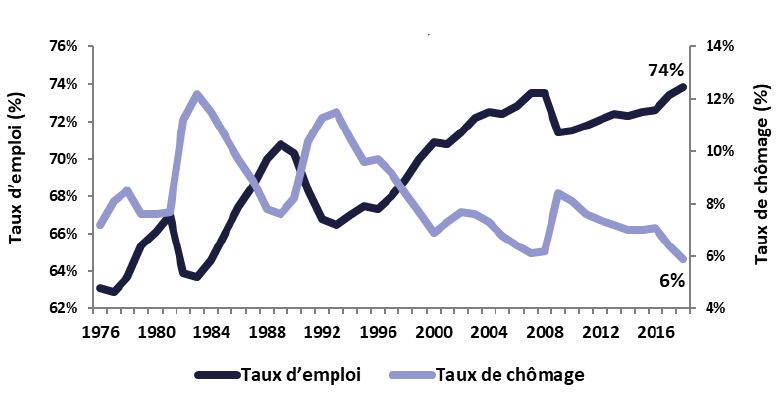 Taux d'emploi (%)

76%
74%
72%
70%
68%
66%
64%
62%

Taux de chômage (%)

14%
12%
10%
8%
6%
4%

74%

6%

1976 1980 1984 1988 1992 1996 2000 2004 2008 2012 2016

Taux d'emploi Taux de chômage