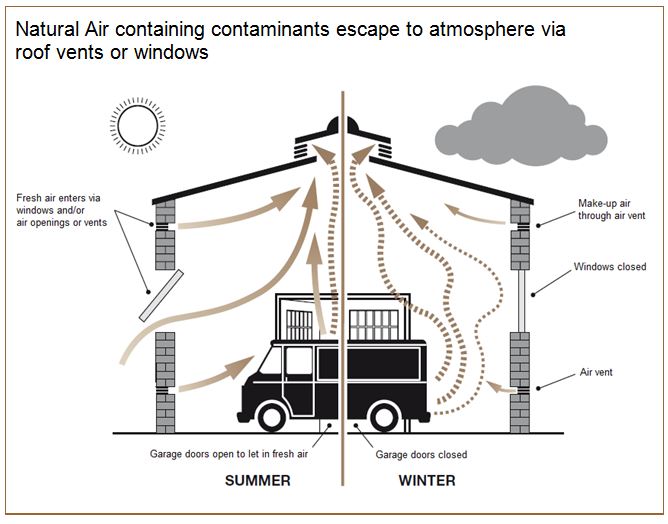 Natural Air containing contaminants escape to atmosphere via roof vents or windows

Fresh air enters via windows and/or air openings or vents

Make-up air through air vent

Windows closed

Air vent

Garage doors open to let in fresh air

Garage doors closed

SUMMER

WINTER