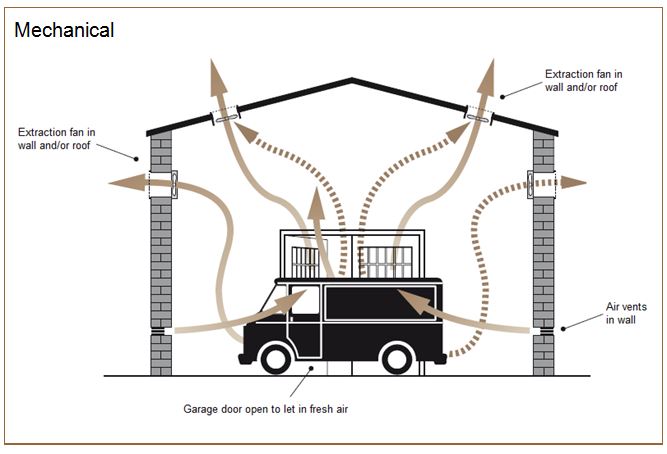 Mechanical

Extraction fan in wall and/or roof

Extraction fan in wall and/or roof

Air vents in wall

Garage door open to let in fresh air