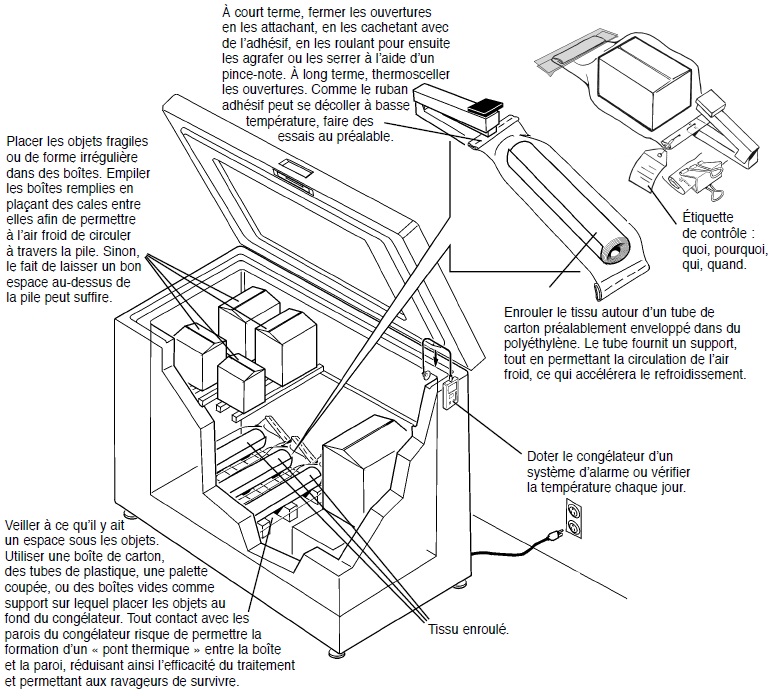 À court terme, fermer les ouvertures en les attachant, en les cachetant avec de l'adhésif, en les roulant pour ensuite les agrafer ou les serrer à l'aide d'un pince-note. À long terme, thermosceller les ouvertures. Comme le ruban adhésif peut se décoller à basse température, faire des essais au préalable.

Placer les objets fragiles ou de forme irrégulière dans des boîtes. Empiler les boîtes remplies en plaçant des cales entre elles afin de permettre à l'air froid de circuler à travers la pile. Sinon, le fait de laisser un bon espace au-dessus de la pile peut suffire.

Étiquette de contrôle : quoi, pourquoi, qui, quand.

Enrouler le tissu autour d'un tube de carton préalablement enveloppé dans du polyéthylène. Le tube fournit un support, tout en permettant la circulation de l'air froid, ce qui accélérera le refroidissement.

Doter le congélateur d'un système d'alarme ou vérifier la température chaque jour.

Veiller à ce qu'il y ait un espace sous les objets. Utiliser une boîte de carton, des tubes de plastique, une palette coupée, ou des boîtes vides comme support sur lequel placer les objets au fond du congélateur. Tout contact avec les parois du congélateur risque de permettre la formation d'un « pont thermique » entre la boîte et la paroi, réduisant ainsi l'efficacité du traitement et permettant aux ravageurs de survivre.

Tissu enroulé.