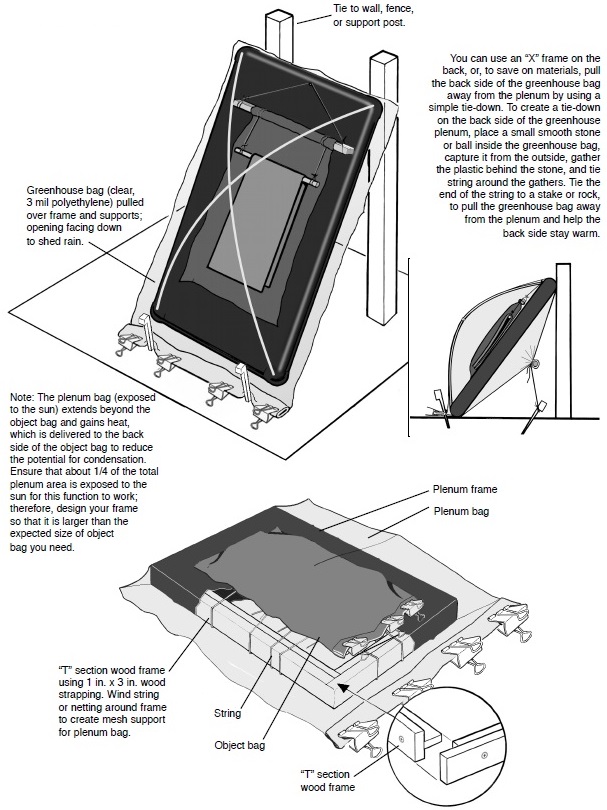 Tie to wall, fence, or support post.

You can use an "X" frame on the back, or, to save on materials, pull the back side of the greenhouse bag away from the plenum by using a simple tie-down. To create a tie-down on the back side of the greenhouse plenum, place a small smooth stone or ball inside the greenhouse bag, capture it from the outside, gather the plastic behind the stone, and tie string around the gathers. Tie the end of the string to a stake or rock, to pull the greenhouse bag away from the plenum and help the back side stay warm.

Greenhouse bag (clear, 3 mil polyethylene) pulled over frame and supports; opening facing down to shed rain.

Note: The plenum bag (exposed to the sun) extends beyond the object bag and gains heat, which is delivered to the back side of the object bag to reduce the potential for condensation. Ensure that about 1/4 of the total plenum area is exposed to the sun for this function to work; therefore, design your frame so that it is larger than the expected size of object bag you need.

Plenum frame

Plenum bag

"T" section wood frame using 1 in. x 3 in. wood strapping. Wind string or netting around frame to create mesh support for plenum bag.

String

Object bag

"T" section wood frame