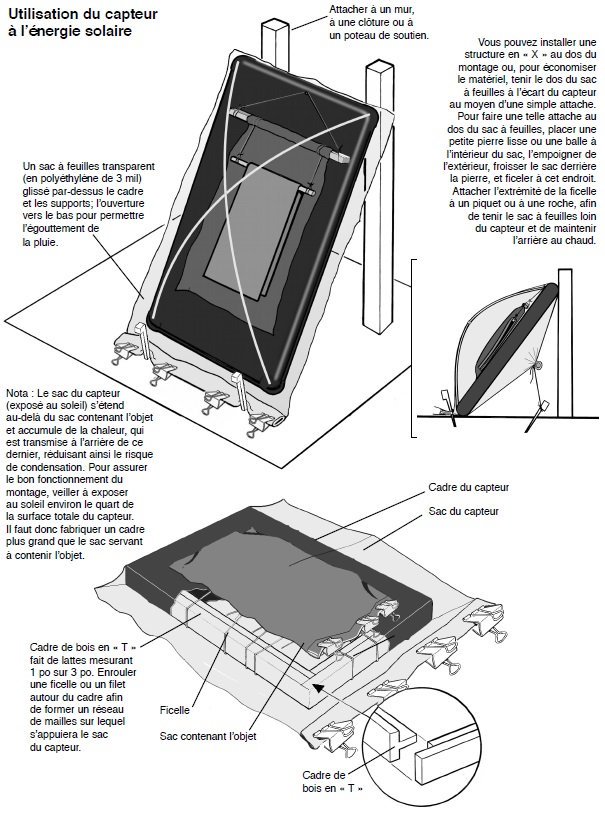 Utilisation du capteur à l'énergie solaire

Attacher à un mur, à une clôture ou à un poteau de soutien.

Vous pouvez installer une structure en « X » au dos du montage ou, pour économiser le matériel, tenir le dos du sac à feuilles à l'écart du capteur au moyen d'une simple attache. Pour faire une telle attache au dos du sac à feuilles, placer une petite pierre lisse ou une balle à l'intérieur du sac, l'empoigner de l'extérieur, froisser le sac derrière la pierre, et ficeler à cet endroit. Attacher l'extrémité de la ficelle à un piquet ou à une roche, afin de tenir le sac à feuilles loin du capteur et de maintenir l'arrière au chaud.

Un sac à feuilles transparent (en polyéthylène de 3 mil) glissé par-dessus le cadre et les supports; l'ouverture vers le bas pour permettre l'égouttement de la pluie.

Nota : Le sac du capteur (exposé au soleil) s'étend au-delà du sac contenant l'objet et accumule de la chaleur, qui est transmise à l'arrière de ce dernier, réduisant ainsi le risque de condensation. Pour assurer le bon fonctionnement du montage, veiller à exposer au soleil environ le quart de la surface totale du capteur. Il faut donc fabriquer un cadre plus grand que le sac servant à contenir l'objet.

Cadre du capteur

Sac du capteur

Cadre de bois en « T » fait de lattes mesurant 1 po sur 3 po. Enrouler une ficelle ou un filet autour du cadre afin de former un réseau de mailles sur lequel s'appuiera le sac du capteur.

Ficelle

Sac contenant l'objet

Cadre de bois en « T »