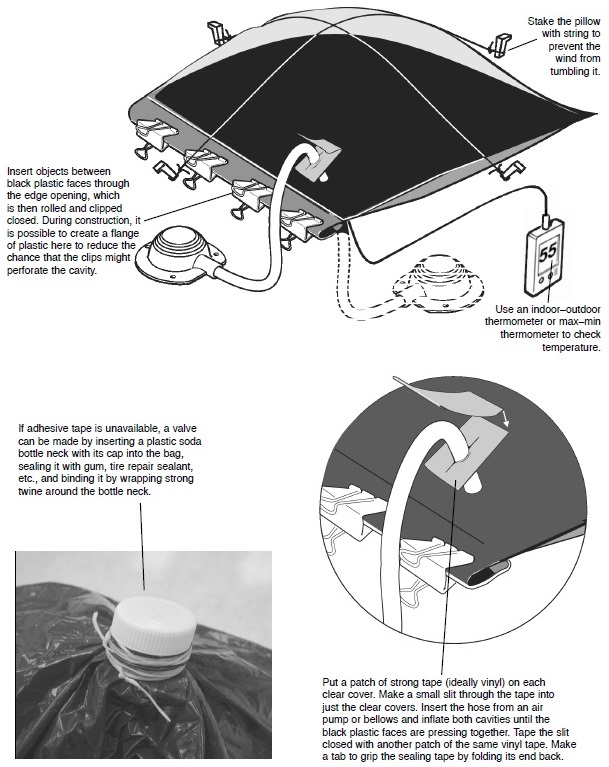 Stake the pillow with string to prevent the wind from tumbling it.

Insert objects between black plastic faces through the edge opening, which is then rolled and clipped closed. During construction, it is possible to create a flange of plastic here to reduce the chance that the clips might perforate the cavity.

55

Use an indoor–outdoor thermometer or max–min thermometer to check temperature.

If adhesive tape is unavailable, a valve can be made by inserting a plastic soda bottle neck with its cap into the bag, sealing it with gum, tire repair sealant, etc., and binding it by wrapping strong twine around the bottle neck.

Put a patch of strong tape (ideally vinyl) on each clear cover. Make a small slit through the tape into just the clear covers. Insert the hose from an air pump or bellows and inflate both cavities until the black plastic faces are pressing together. Tape the slit closed with another patch of the same vinyl tape. Make a tab to grip the sealing tape by folding its end back.