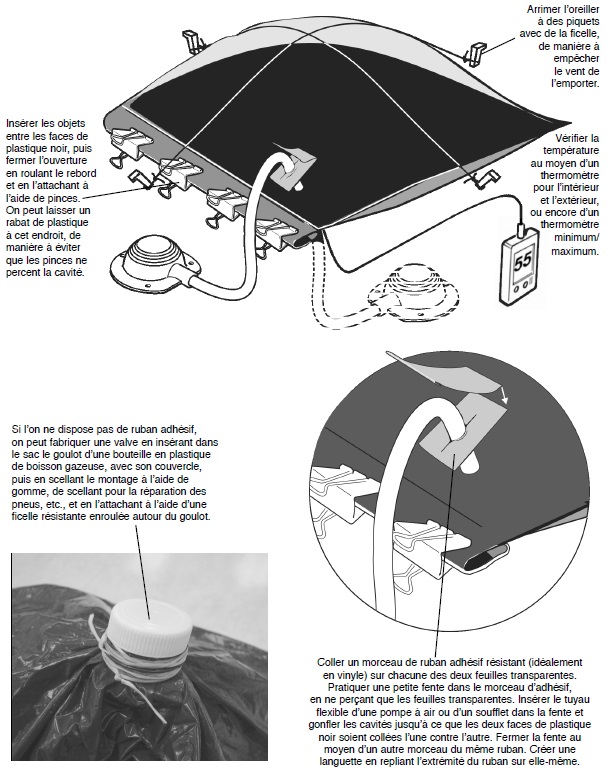 Arrimer l'oreiller à des piquets avec de la ficelle, de manière à empêcher le vent de l'emporter.

Insérer les objets entre les faces de plastique noir, puis fermer l'ouverture en roulant le rebord et en l'attachant à l'aide de pinces. On peut laisser un rabat de plastique à cet endroit, de manière à éviter que les pinces ne percent la cavité.

Vérifier la température au moyen d'un thermomètre pour l'intérieur et l'extérieur, ou encore d'un thermomètre minimum/ maximum.

55

Si l'on ne dispose pas de ruban adhésif, on peut fabriquer une valve en insérant dans le sac le goulot d'une bouteille en plastique de boisson gazeuse, avec son couvercle, puis en scellant le montage à l'aide de gomme, de scellant pour la réparation des pneus, etc., et en l'attachant à l'aide d'une ficelle résistante enroulée autour du goulot.

Coller un morceau de ruban adhésif résistant (idéalement en vinyle) sur chacune des deux feuilles transparentes. Pratiquer une petite fente dans le morceau d'adhésif, en ne perçant que les feuilles transparentes. Insérer le tuyau flexible d'une pompe à air ou d'un soufflet dans la fente et gonfler les cavités jusqu'à ce que les deux faces de plastique noir soient collées l'une contre l'autre. Fermer la fente au moyen d'un autre morceau du même ruban. Créer une languette en repliant l'extrémité du ruban sur elle-même.