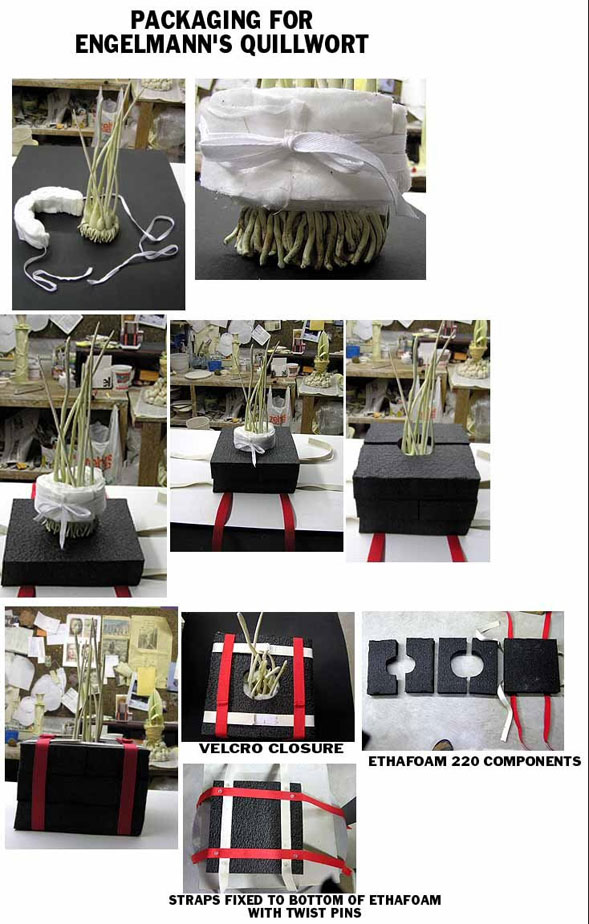 PACKAGING FOR ENGELMANN'S QUILLWORT

VELCRO CLOSURE

ETHAFOAM 220 COMPONENTS

STRAPS FIXED TO BOTTOM OF ETHAFOAM WITH TWIST PINS