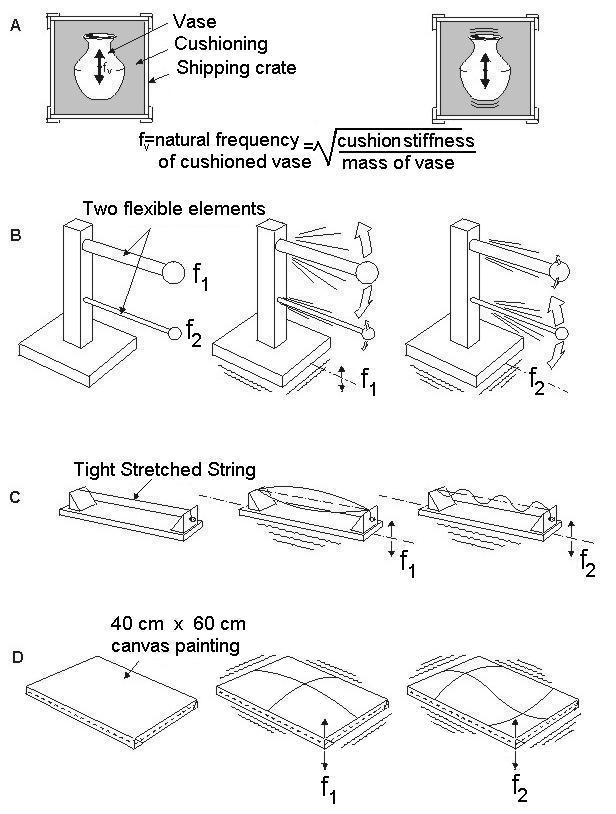 A

Vase
Cushioning
Shipping crate

$f_v$

$f_v$=natural frequency of cushioned vase $=\sqrt{\frac{\text{cushion stiffness}}{\text{mass of vase}}}$

B

Two flexible elements

$f_1$

$f_2$

$f_1$

$f_2$

C

Tight Stretched String

$f_1$

$f_2$

D

40 cm x 60 cm canvas painting

$f_1$

$f_2$