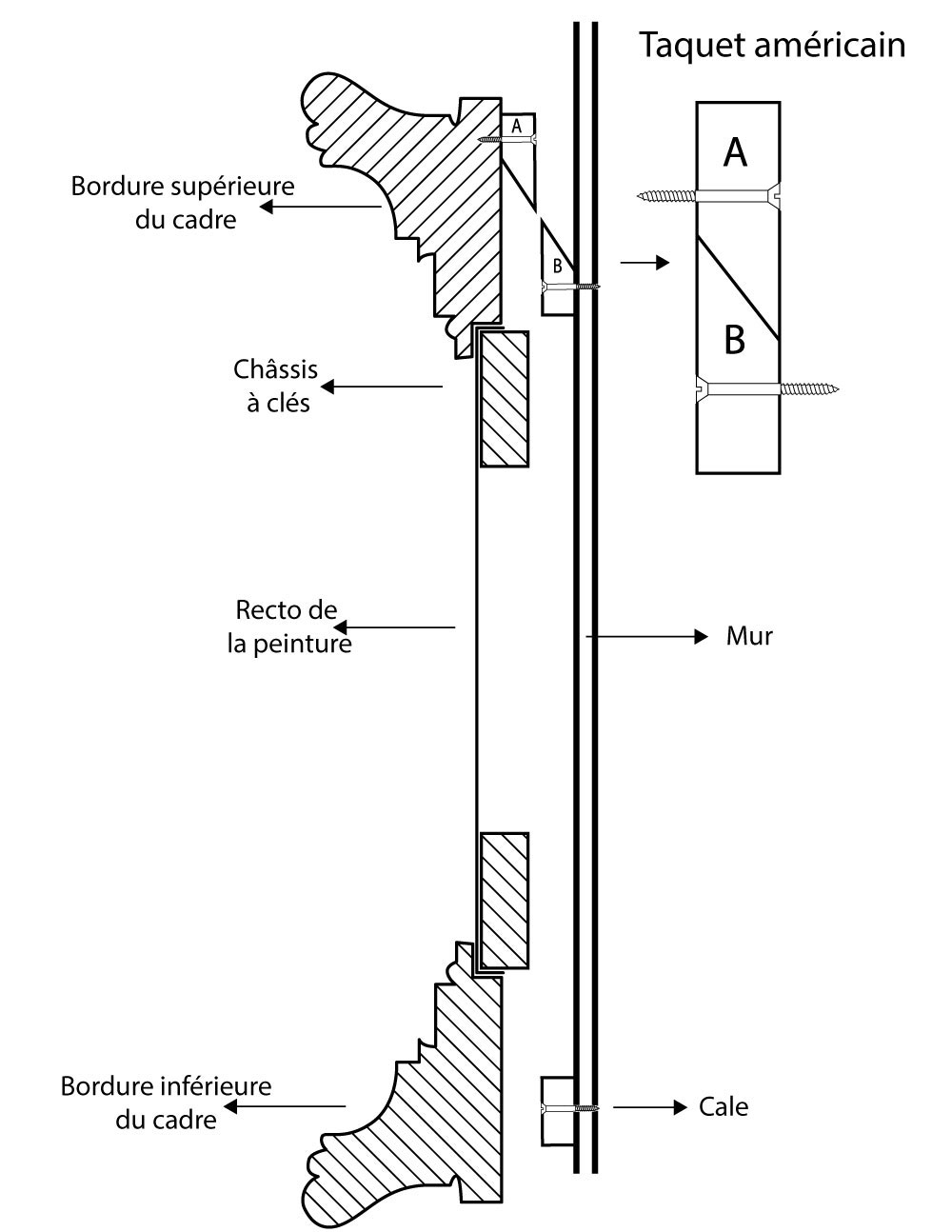 Taquet américain

A

B

A

B

Bordure supérieure du cadre

Châssis à clés

Recto de la peinture

Mur

Bordure inférieure du cadre

Cale