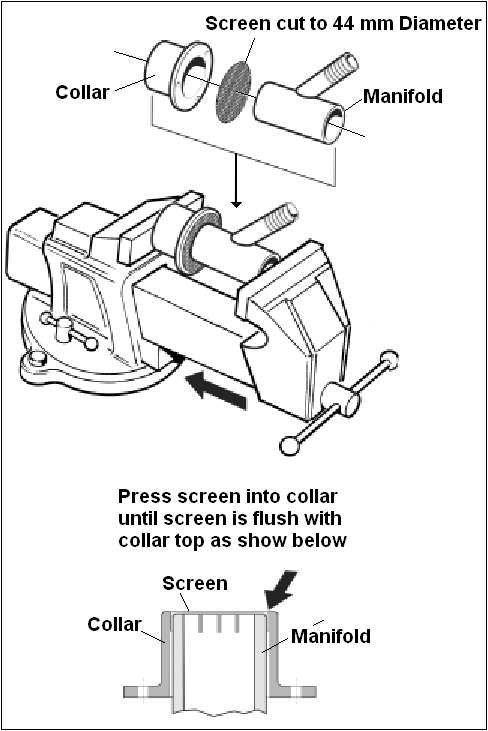 Screen cut to 44 mm Diameter

Collar

Manifold

Press screen into collar until screen is flush with collar top as show below

Screen

Collar

Manifold