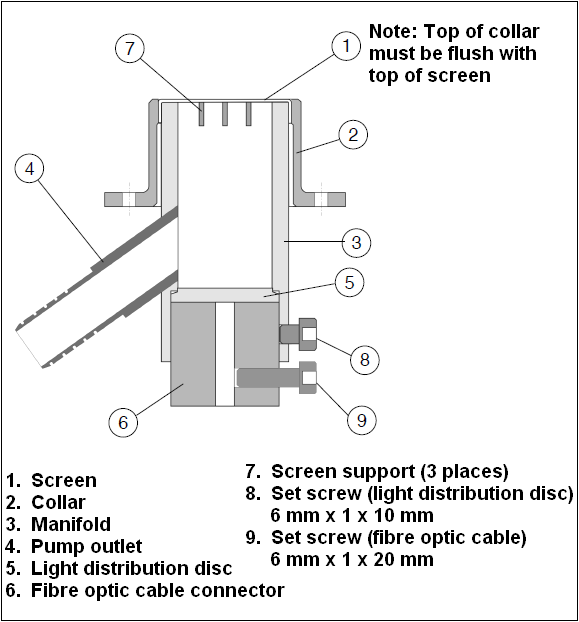 Note: Top of collar must be flush with top of screen

7

1

2

4

3

5

8

9

6

1. Screen
2. Collar
3. Manifold
4. Pump outlet
5. Light distribution disc
6. Fibre optic cable connector

7. Screen support (3 places)
8. Set screw (light distribution disc) 6 mm x 1 x 10 mm
9. Set screw (fibre optic cable) 6 mm x 1 x 20 mm