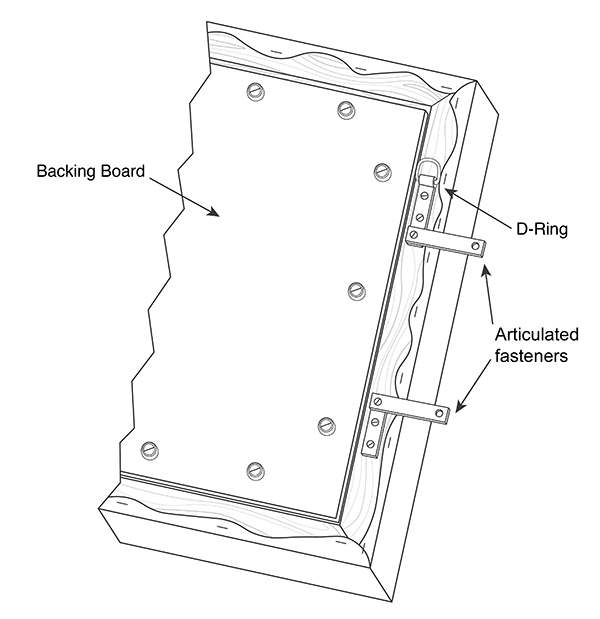 Backing Board

D-Ring

Articulated fasteners