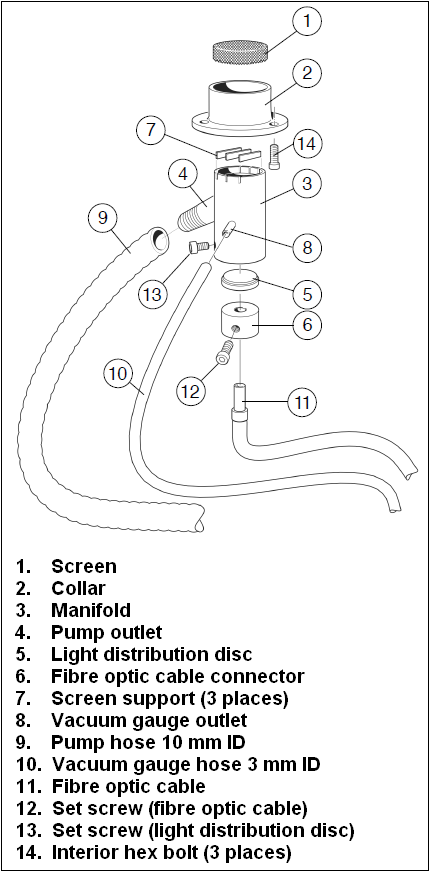 1
2
7
14
4
3
9
8
13
5
6
10
12
11

1. Screen
2. Collar
3. Manifold
4. Pump outlet
5. Light distribution disc
6. Fibre optic cable connector
7. Screen support (3 places)
8. Vacuum gauge outlet
9. Pump hose 10 mm ID
10. Vacuum gauge hose 3 mm ID
11. Fibre optic cable
12. Set screw (fibre optic cable)
13. Set screw (light distribution disc)
14. Interior hex bolt (3 places)