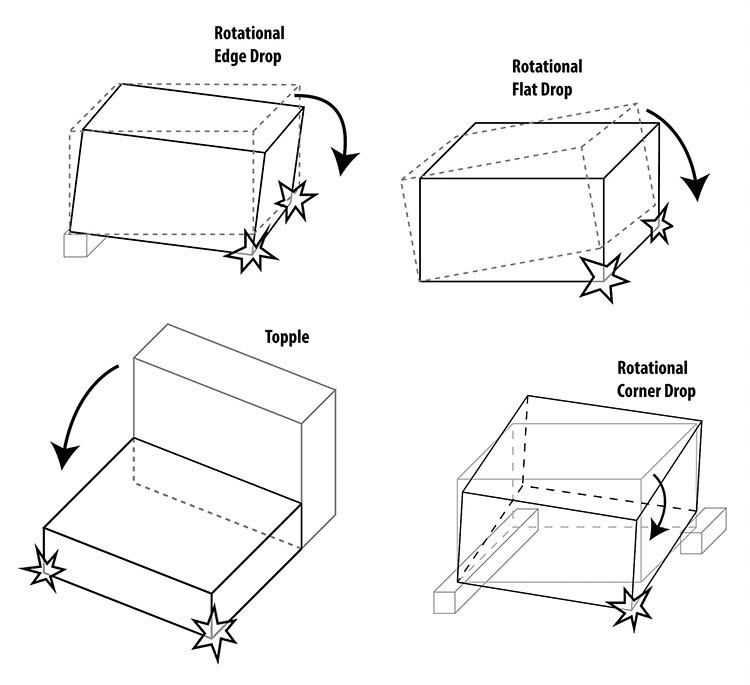 Rotational Edge Drop

Rotational Flat Drop

Topple

Rotational Corner Drop