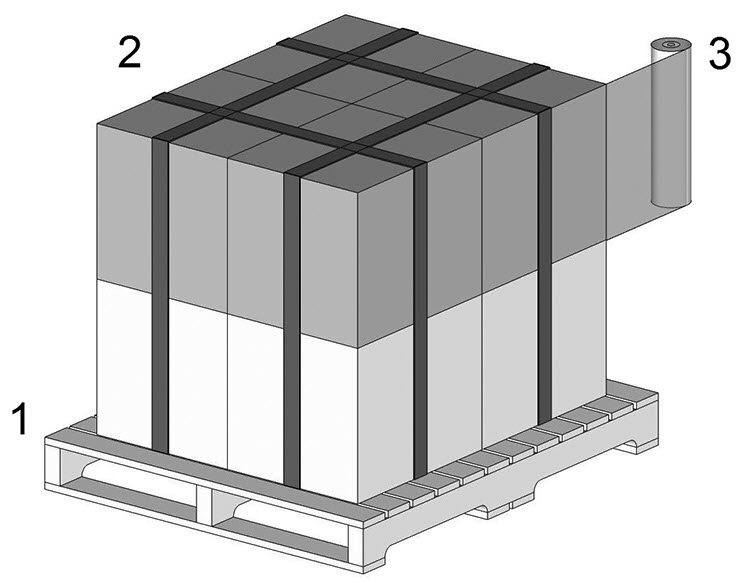 2

3

1