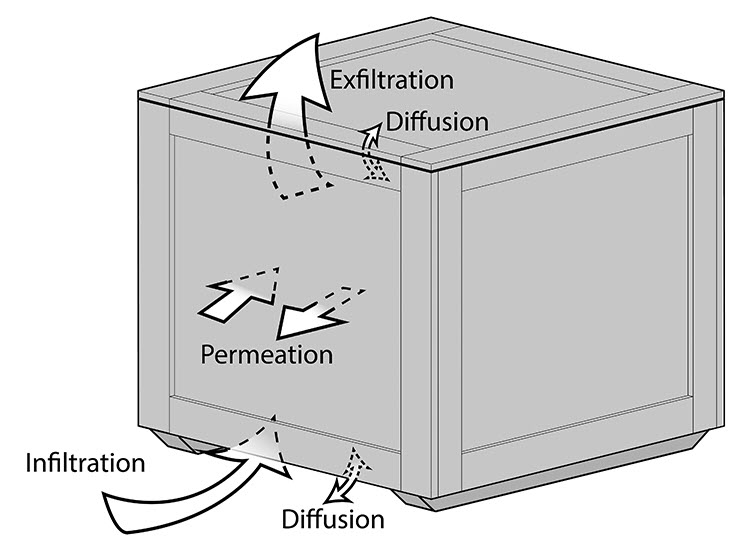 Exfiltration
Diffusion
Permeation
Infiltration
Diffusion