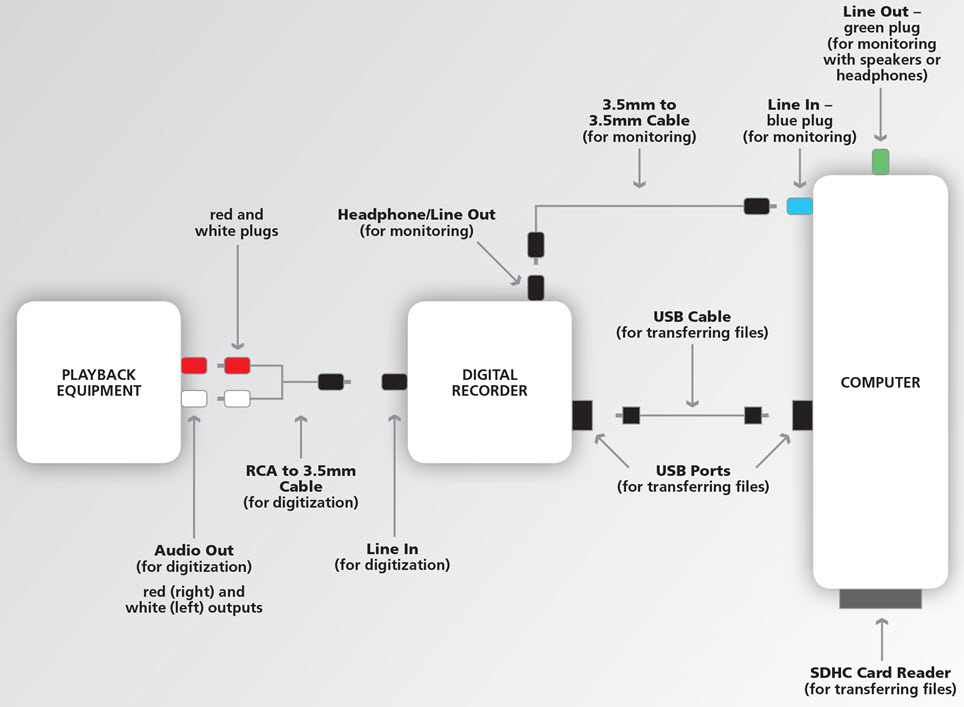 Line Out – green plug (for monitoring with speakers or headphones)

3.5mm to 3.5mm Cable (for monitoring)

Line In – blue plug (for monitoring)

red and white plugs

Headphone/Line Out (for monitoring)

USB Cable (for transferring files)

PLAYBACK EQUIPMENT

DIGITAL RECORDER

COMPUTER

RCA to 3.5mm Cable (for digitization)

USB Ports (for transferring files)

Audio Out (for digitization)

red (right) and white (left) outputs

Line In (for digitization)

SDHC Card Reader (for transferring files)