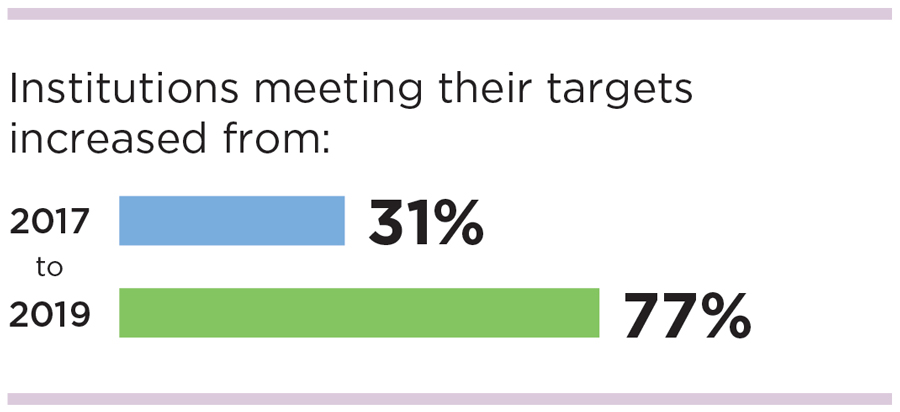 Institutions meeting their targets increased from:

2017 31%

to

2019 77%