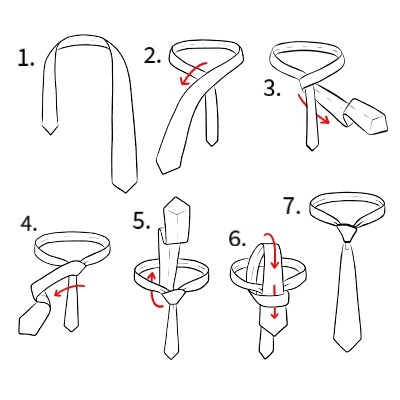 1.
2.
3.
4.
5.
6.
7.