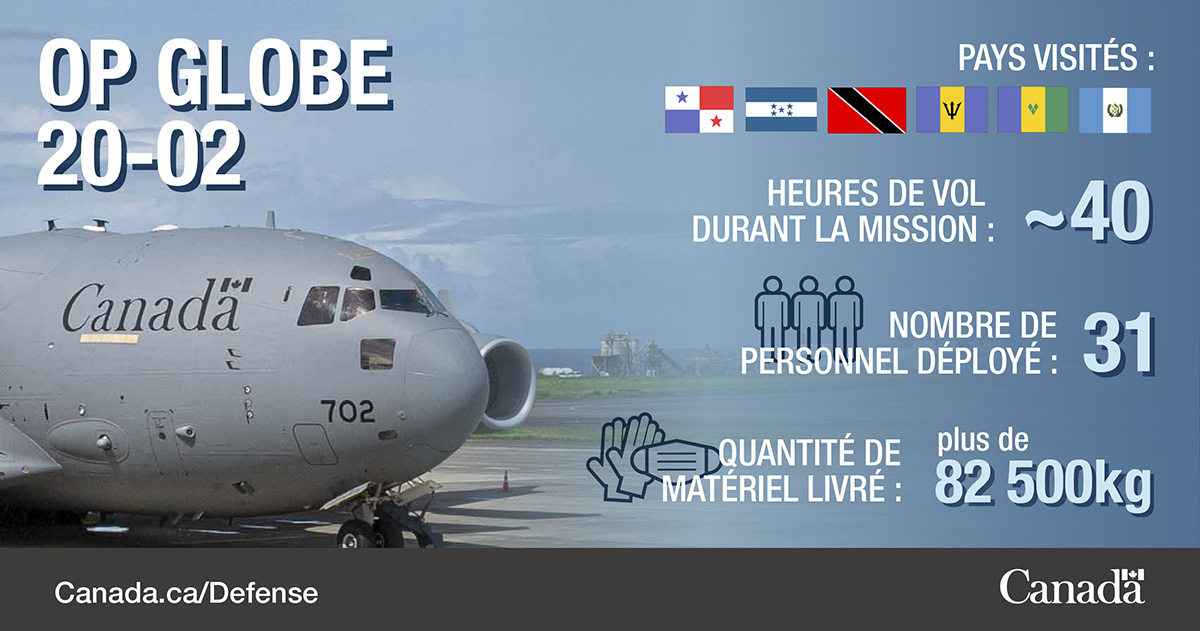 OP GLOBE 20-02

PAYS VISITÉS :

HEURES DE VOL DURANT LA MISSION : ~40

NOMBRE DE PERSONNEL DÉPLOYÉ : 31

QUANTITÉ DE MATÉRIEL LIVRÉ : plus de 82 500kg

Canada

702

Canada.ca/Defense

Canada