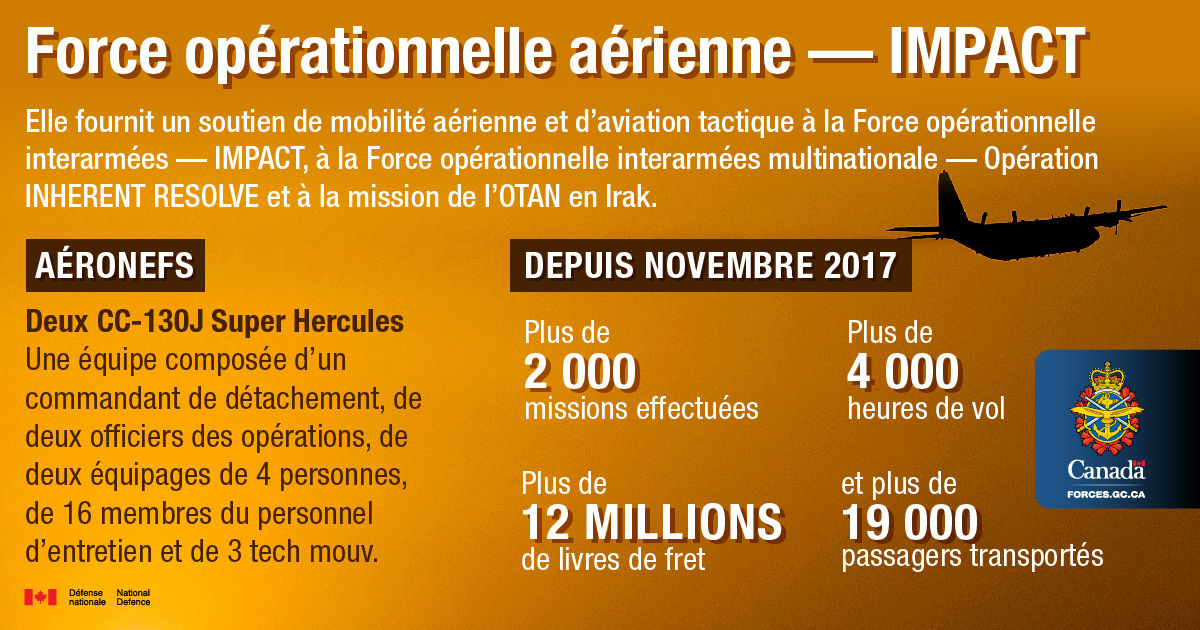 Force opérationnelle aérienne — IMPACT

Elle fournit un soutien de mobilité aérienne et d'aviation tactique à la Force opérationnelle interarmées — IMPACT, à la Force opérationnelle interarmées multinationale — Opération INHERENT RESOLVE et à la mission de l'OTAN en Irak.

AÉRONEFS

Deux CC-130J Super Hercules
Une équipe composée d'un commandant de détachement, de deux officiers des opérations, de deux équipages de 4 personnes, de 16 membres du personnel d'entretien et de 3 tech mouv.

DEPUIS NOVEMBRE 2017

Plus de
2 000
missions effectuées

Plus de
4 000
heures de vol

Plus de
12 MILLIONS
de livres de fret

et plus de
19 000
passagers transportés

Canada
FORCES.GC.CA

Défense nationale National Defence