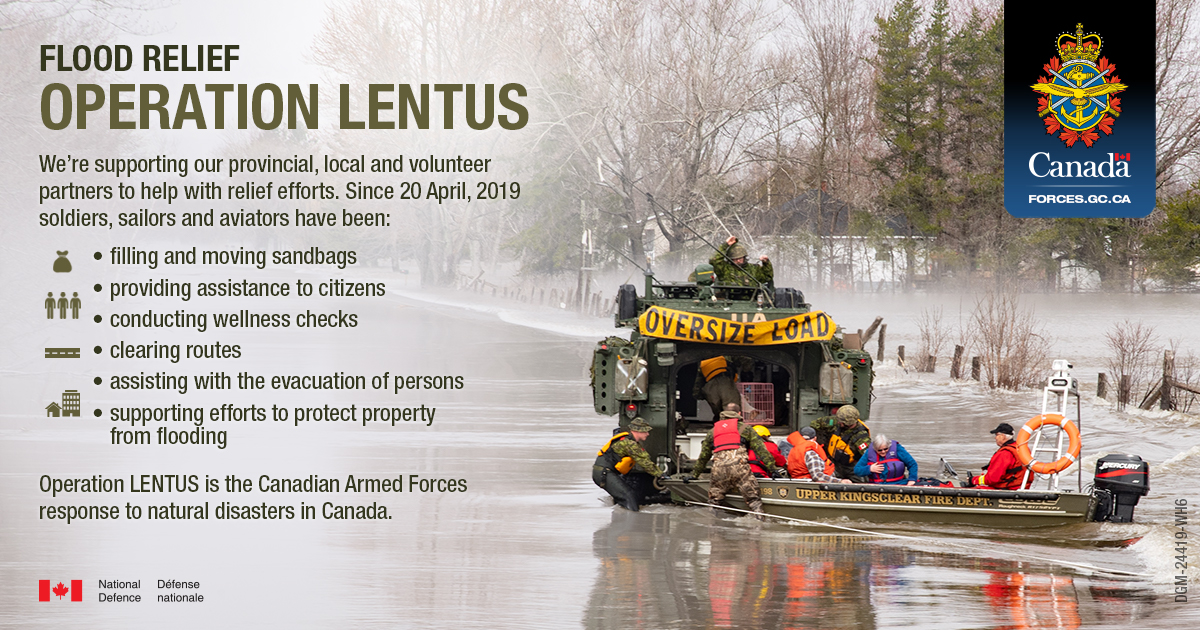 FLOOD RELIEF
OPERATION LENTUS

We're supporting our provincial, local and volunteer partners to help with relief efforts. Since 20 April, 2019 soldiers, sailors and aviators have been:

• filling and moving sandbags
• providing assistance to citizens
• conducting wellness checks
• clearing routes
• assisting with the evacuation of persons
• supporting efforts to protect property from flooding

Operation LENTUS is the Canadian Armed Forces response to natural disasters in Canada.

National Defence
Défense nationale

Canada
FORCES.GC.CA

OVERSIZE LOAD
UPPER KINGSCLEAR FIRE DEPT.
MERCURY

DGM-24419-WH6