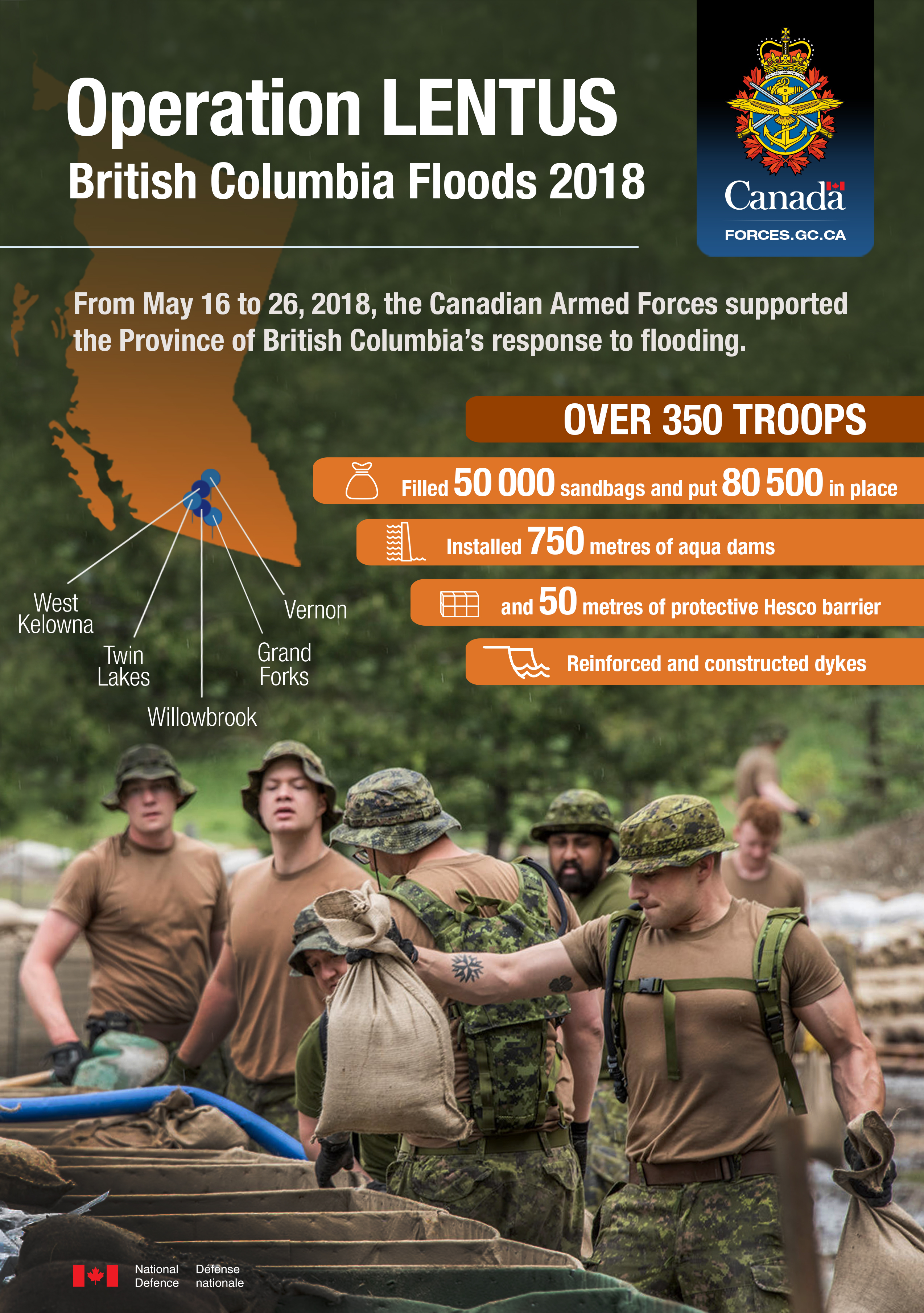 Operation LENTUS

British Columbia Floods 2018

Canada

FORCES.GC.CA

From May 16 to 26, 2018, the Canadian Armed Forces supported the Province of British Columbia's response to flooding.

OVER 350 TROOPS

Filled 50 000 sandbags and put 80 500 in place

Installed 750 metres of aqua dams

and 50 metres of protective Hesco barrier

Reinforced and constructed dykes

West Kelowna

Twin Lakes

Willowbrook

Grand Forks

Vernon

National Defence

Défense nationale