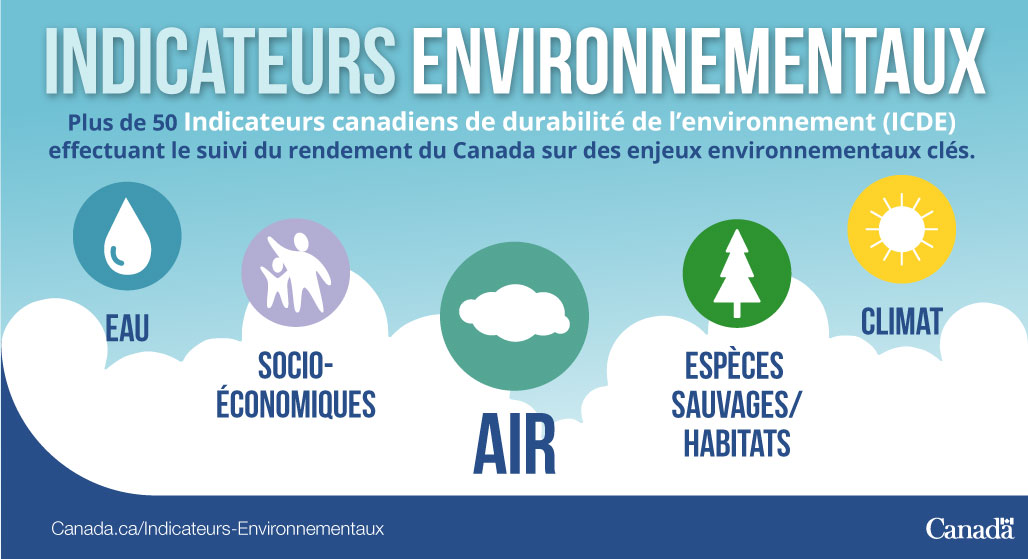 INDICATEURS ENVIRONNEMENTAUX

Plus de 50 Indicateurs canadiens de durabilité de l'environnement (ICDE) effectuant le suivi du rendement du Canada sur des enjeux environnementaux clés.

EAU

SOCIO-ÉCONOMIQUES

AIR

ESPÈCES SAUVAGES/ HABITATS

CLIMAT

Canada.ca/Indicateurs-Environnementaux

Canada