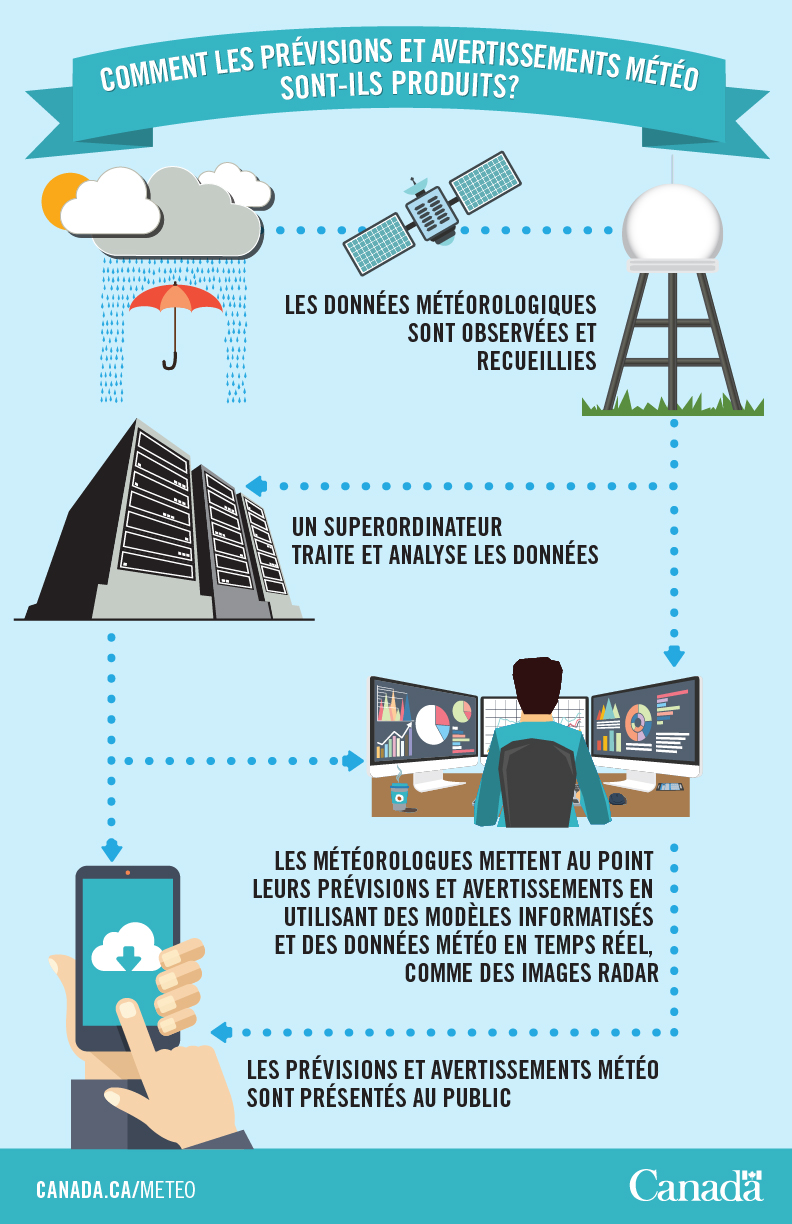 COMMENT LES PRÉVISIONS ET AVERTISSEMENTS MÉTÉO SONT-ILS PRODUITS?

LES DONNÉES MÉTÉOROLOGIQUES SONT OBSERVÉES ET RECUEILLIES

UN SUPERORDINATEUR TRAITE ET ANALYSE LES DONNÉES

LES MÉTÉOROLOGUES METTENT AU POINT LEURS PRÉVISIONS ET AVERTISSEMENTS EN UTILISANT DES MODÈLES INFORMATISÉS ET DES DONNÉES MÉTÉO EN TEMPS RÉEL, COMME DES IMAGES RADAR

LES PRÉVISIONS ET AVERTISSEMENTS MÉTÉO SONT PRÉSENTÉS AU PUBLIC

CANADA.CA/METEO

Canada