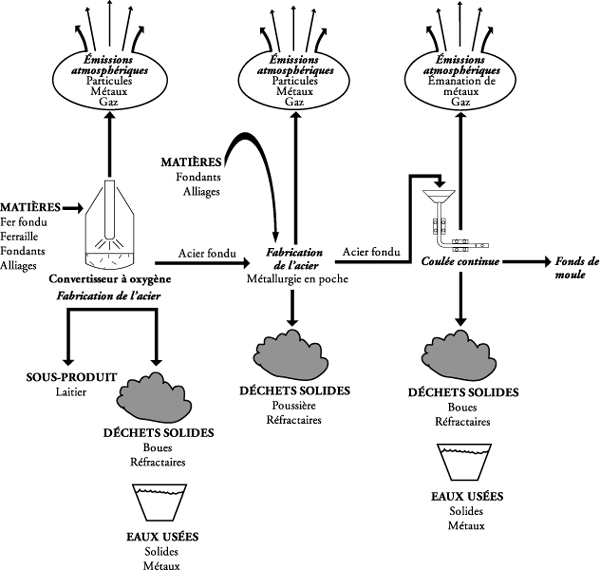 Émissions atmosphériques
Particules
Métaux
Gaz

Émissions atmosphériques
Particules
Métaux
Gaz

Émissions atmosphériques
Émanation de métaux
Gaz

MATIÈRES
Fondants
Alliages

MATIÈRES
Fer fondu
Ferraille
Fondants
Alliages

Convertisseur à oxygène
Fabrication de l'acier

Acier fondu

Fabrication de l'acier
Métallurgie en poche

Acier fondu

Coulée continue

Fonds de moule

SOUS-PRODUIT
Laitier

DÉCHETS SOLIDES
Boues
Réfractaires

EAUX USÉES
Solides
Métaux

DÉCHETS SOLIDES
Poussière
Réfractaires

DÉCHETS SOLIDES
Boues
Réfractaires

EAUX USÉES
Solides
Métaux