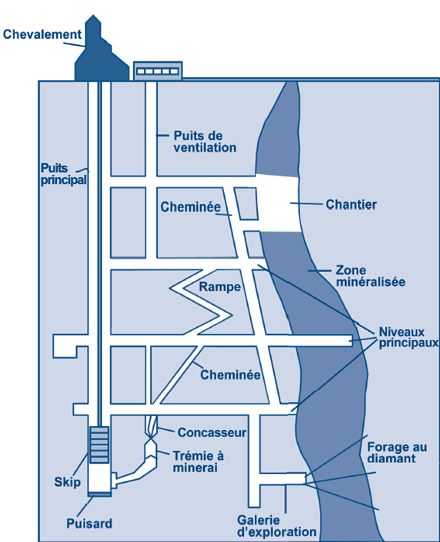 Chevalement

Puits de ventilation

Puits principal

Cheminée

Chantier

Zone minéralisée

Rampe

Niveaux principaux

Cheminée

Concasseur

Trémie à minerai

Forage au diamant

Skip

Puisard

Galerie d'exploration