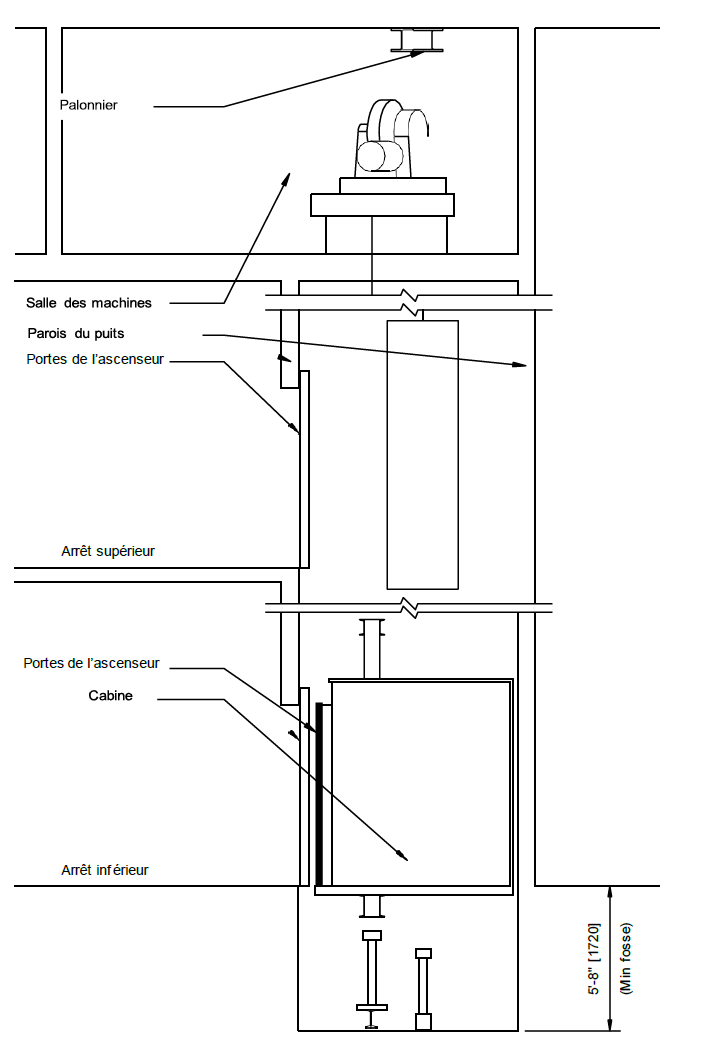 Palonnier

Salle des machines

Parois du puits

Portes de l'ascenseur

Arrêt supérieur

Portes de l'ascenseur

Cabine

Arrêt inférieur

5'-8" [1720]
(Min fosse)