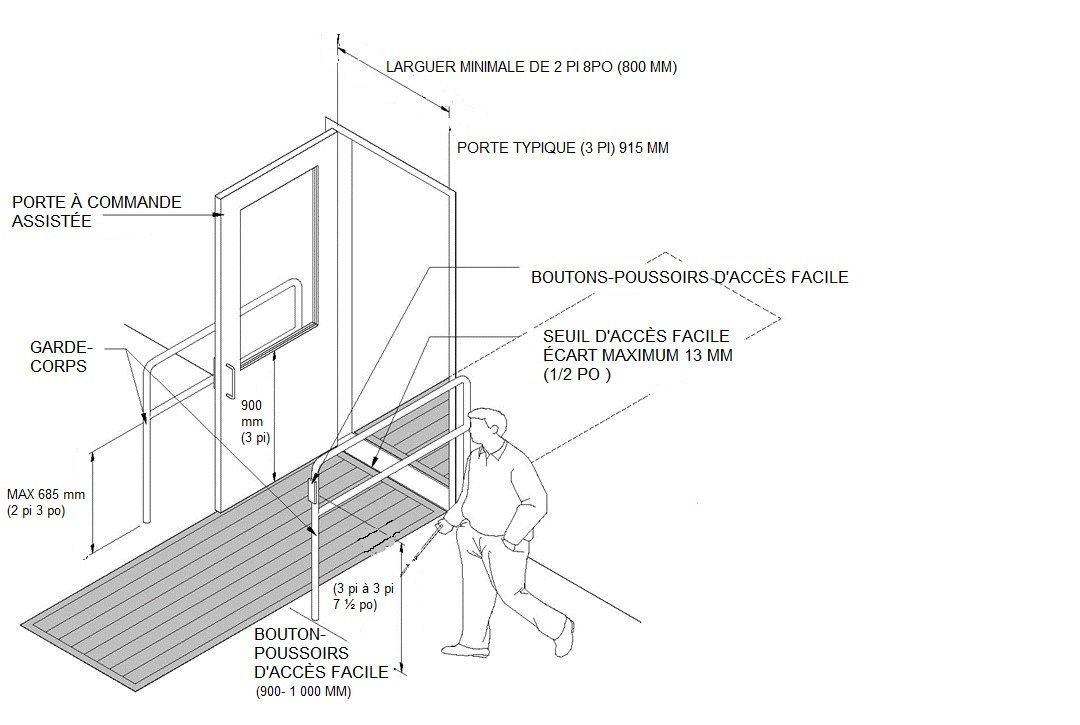 LARGUER MINIMALE DE 2 PI 8PO (800 MM)

PORTE TYPIQUE (3 PI) 915 MM

PORTE À COMMANDE ASSISTÉE

BOUTONS-POUSSOIRS D'ACCÈS FACILE

SEUIL D'ACCÈS FACILE ÉCART MAXIMUM 13 MM (1/2 PO )

GARDE-CORPS

900 mm (3 pi)

MAX 685 mm (2 pi 3 po)

(3 pi à 3 pi 7 ½ po)

BOUTON-POUSSOIRS D'ACCÈS FACILE
(900- 1 000 MM)