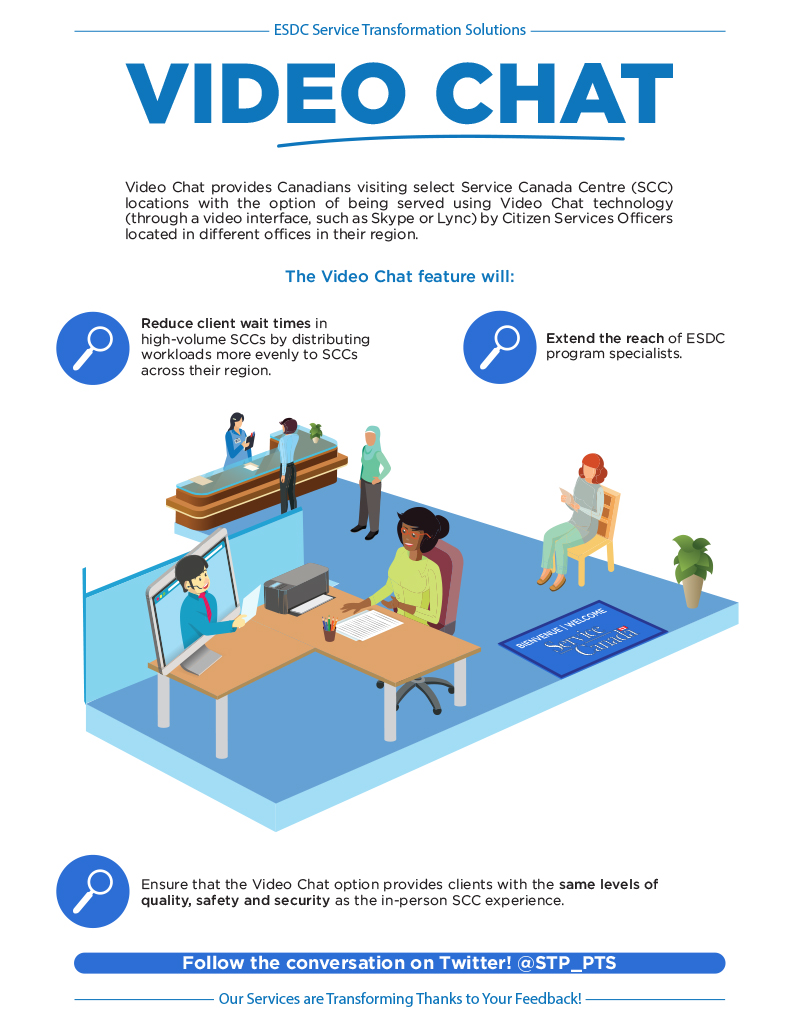 ESDC Service Transformation Solutions

VIDEO CHAT

Video Chat provides Canadians visiting select Service Canada Centre (SCC) locations with the option of being served using Video Chat technology (through a video interface, such as Skype or Lync) by Citizen Services Officers located in different offices in their region.

The Video Chat feature will:

Reduce client wait times in high-volume SCCs by distributing workloads more evenly to SCCs across their region.

Extend the reach of ESDC program specialists.

BIENVENUE | WELCOME Service Canada

Ensure that the Video Chat option provides clients with the same levels of quality, safety and security as the in-person SCC experience.

Follow the conversation on Twitter! @STP_PTS

Our Services are Transforming Thanks to Your Feedback!