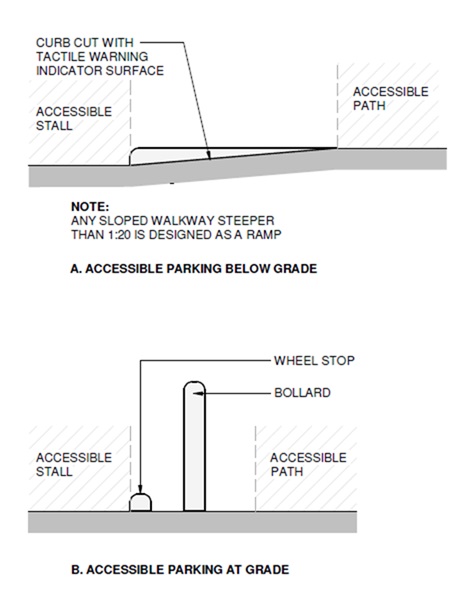 CURB CUT WITH TACTILE WARNING INDICATOR SURFACE

ACCESSIBLE STALL

ACCESSIBLE PATH

NOTE:
ANY SLOPED WALKWAY STEEPER THAN 1:20 IS DESIGNED AS A RAMP

A. ACCESSIBLE PARKING BELOW GRADE

WHEEL STOP

BOLLARD

ACCESSIBLE STALL

ACCESSIBLE PATH

B. ACCESSIBLE PARKING AT GRADE