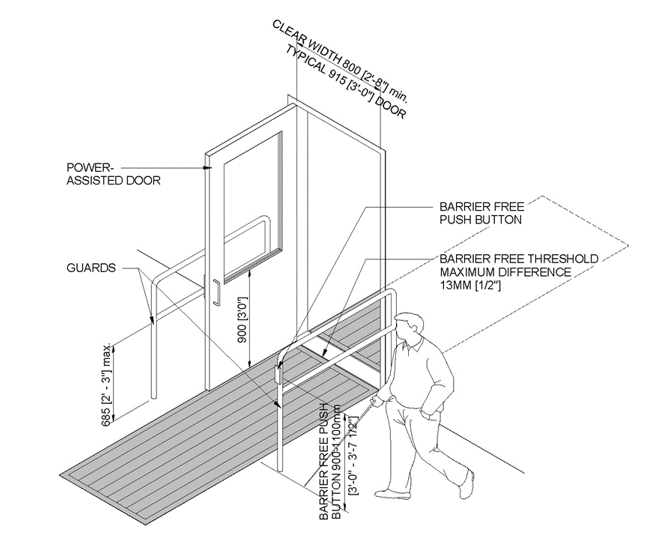 CLEAR WIDTH 800 [2'-8"] min.
TYPICAL 915 [3'-0"] DOOR

POWER-ASSISTED DOOR

BARRIER FREE PUSH BUTTON

BARRIER FREE THRESHOLD MAXIMUM DIFFERENCE 13MM [1/2"]

GUARDS

900 [3'0"]

685 [2' - 3"] max.

BARRIER FREE PUSH BUTTON 900-1100mm [3'-0" - 3'-7 1/2"]