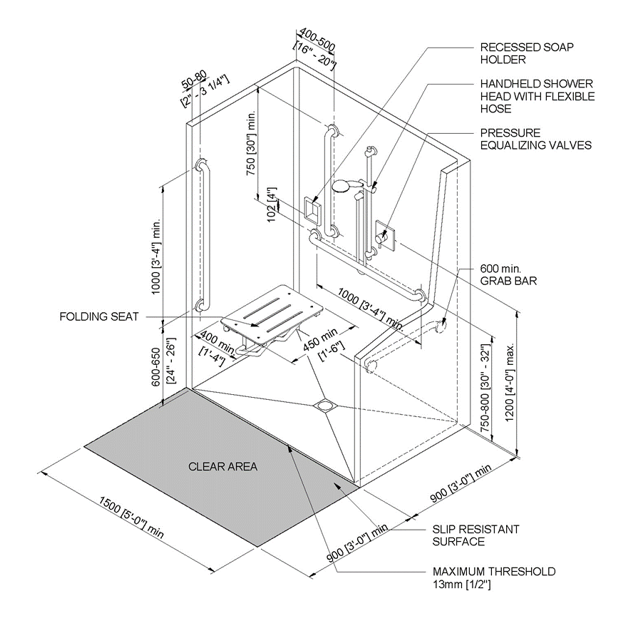 400-500
[16" - 20"]

50-80
[2" - 3 1/4"]

RECESSED SOAP HOLDER

HANDHELD SHOWER HEAD WITH FLEXIBLE HOSE

PRESSURE EQUALIZING VALVES

750 [30"] min.

102 [4"]

1000 [3'-4"] min.

600 min. GRAB BAR

1000 [3'-4"] min.

FOLDING SEAT

400 min. [1'-4"]

450 min [1'-6"]

600-650 [24" - 26"]

750-800 [30" - 32"]

1200 [4'-0"] max.

CLEAR AREA

1500 [5'-0"] min

900 [3'-0"] min

900 [3'-0"] min

SLIP RESISTANT SURFACE

MAXIMUM THRESHOLD 13mm [1/2"]