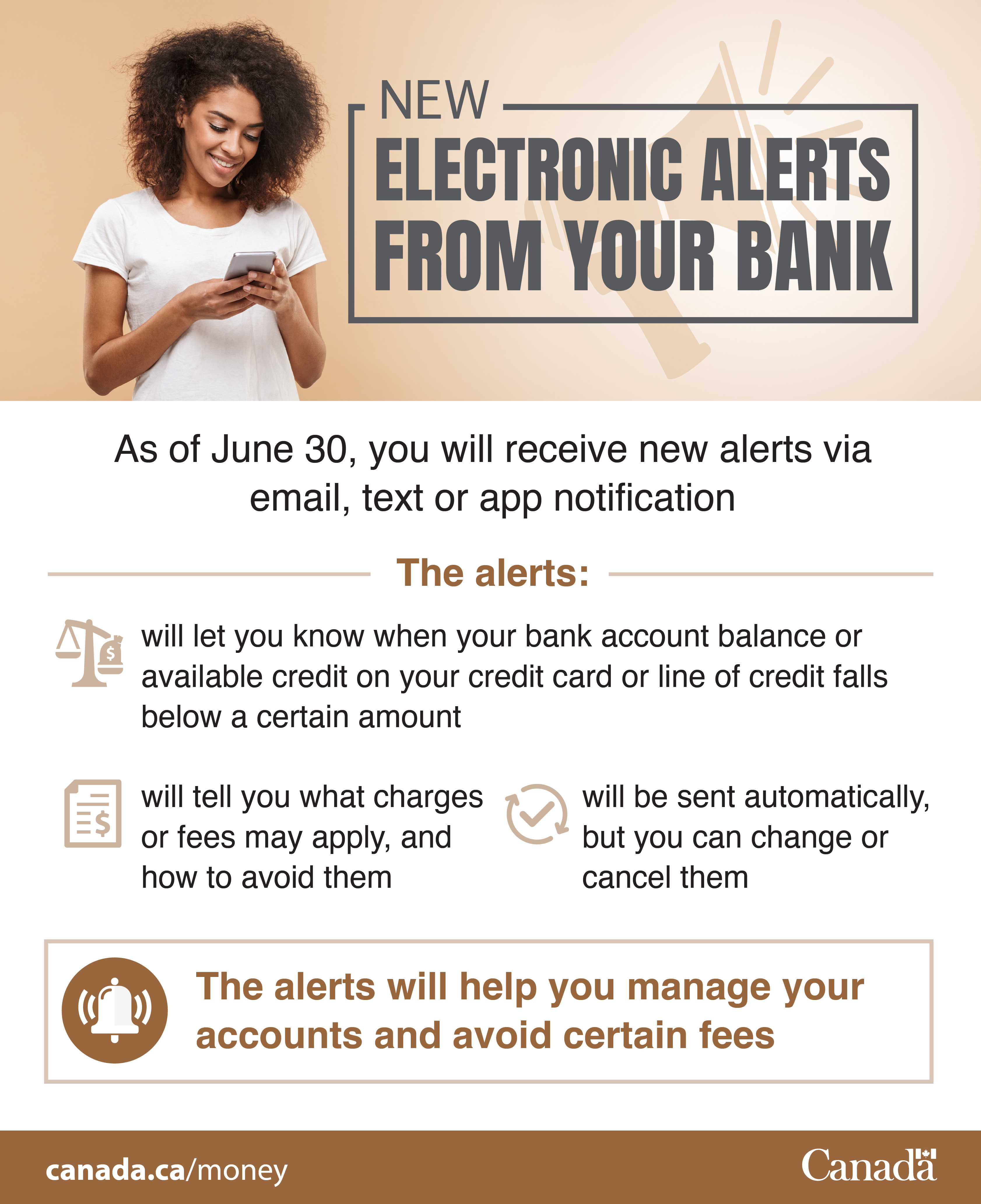 NEW
ELECTRONIC ALERTS FROM YOUR BANK

As of June 30, you will receive new alerts via email, text or app notification

The alerts:

will let you know when your bank account balance or available credit on your credit card or line of credit falls below a certain amount

will tell you what charges or fees may apply, and how to avoid them

will be sent automatically, but you can change or cancel them

The alerts will help you manage your accounts and avoid certain fees

canada.ca/money

Canada