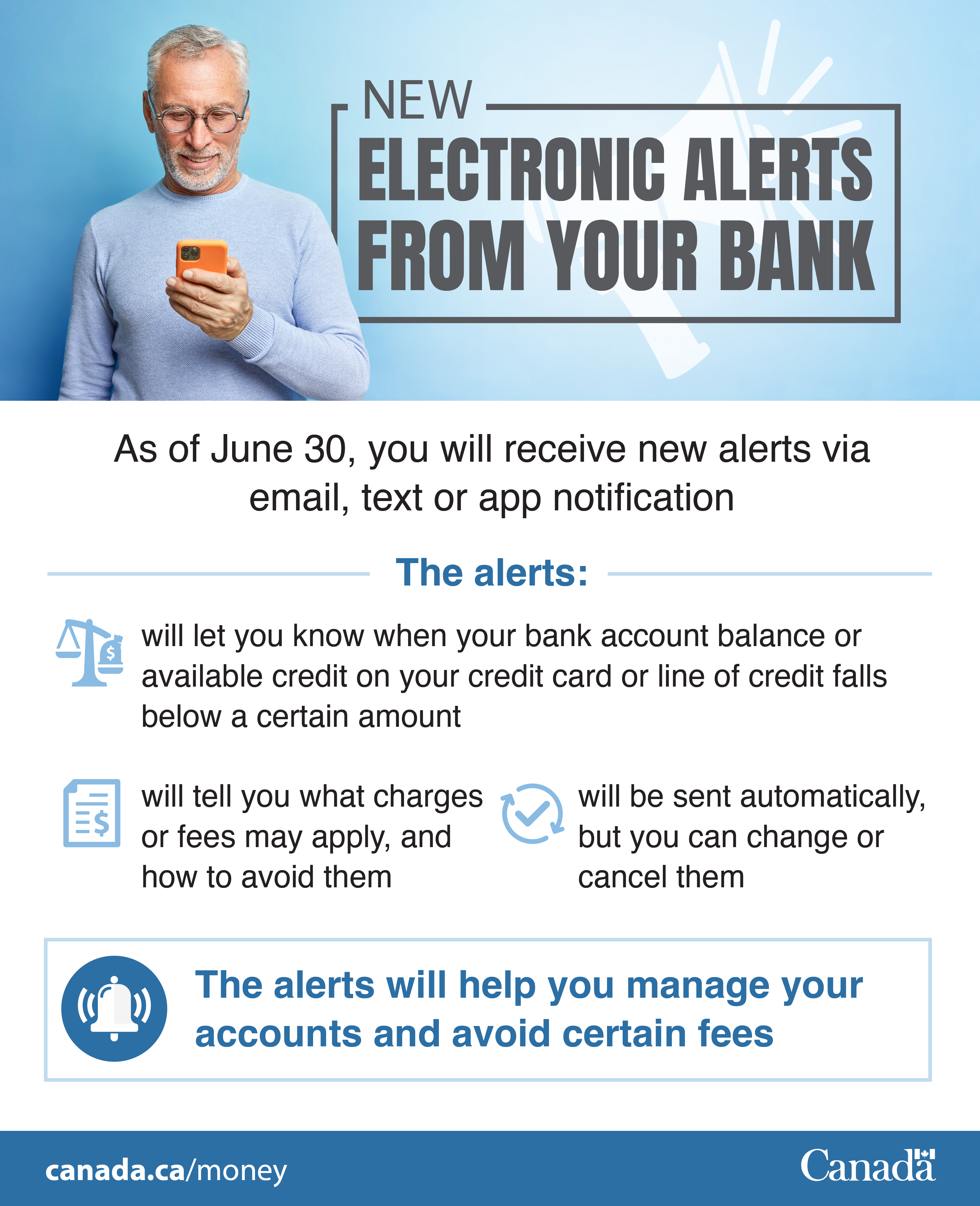 NEW
ELECTRONIC ALERTS FROM YOUR BANK

As of June 30, you will receive new alerts via email, text or app notification

The alerts:

will let you know when your bank account balance or available credit on your credit card or line of credit falls below a certain amount

will tell you what charges or fees may apply, and how to avoid them

will be sent automatically, but you can change or cancel them

The alerts will help you manage your accounts and avoid certain fees

canada.ca/money

Canada