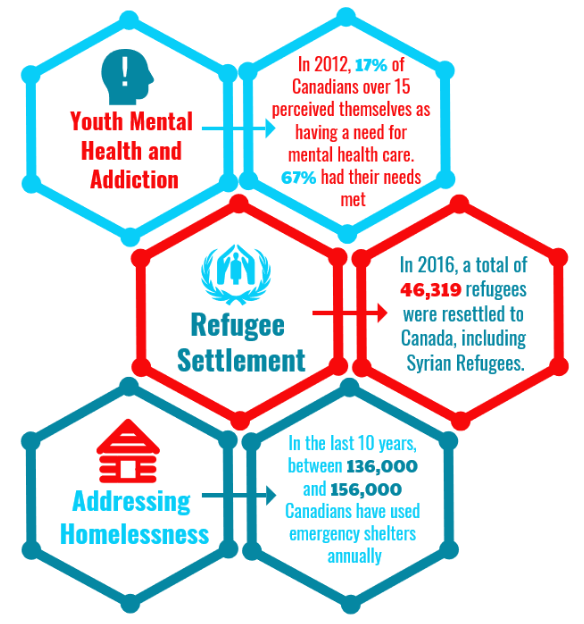 Youth Mental Health and Addiction

In 2012, 17% of Canadians over 15 perceived themselves as having a need for mental health care. 67% had their needs met

Refugee Settlement

In 2016, a total of 46,319 refugees were resettled to Canada, including Syrian Refugees.

Addressing Homelessness

In the last 10 years, between 136,000 and 156,000 Canadians have used emergency shelters annually