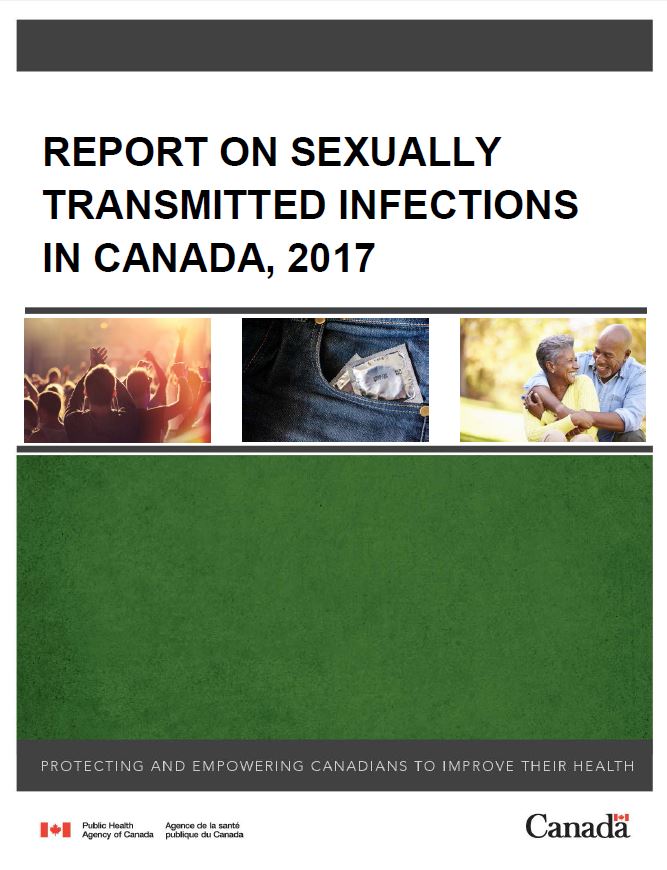 REPORT ON SEXUALLY TRANSMITTED INFECTIONS IN CANADA, 2017

PROTECTING AND EMPOWERING CANADIANS TO IMPROVE THEIR HEALTH

Public Health Agency of Canada

Agence de la santé publique du Canada

Canada