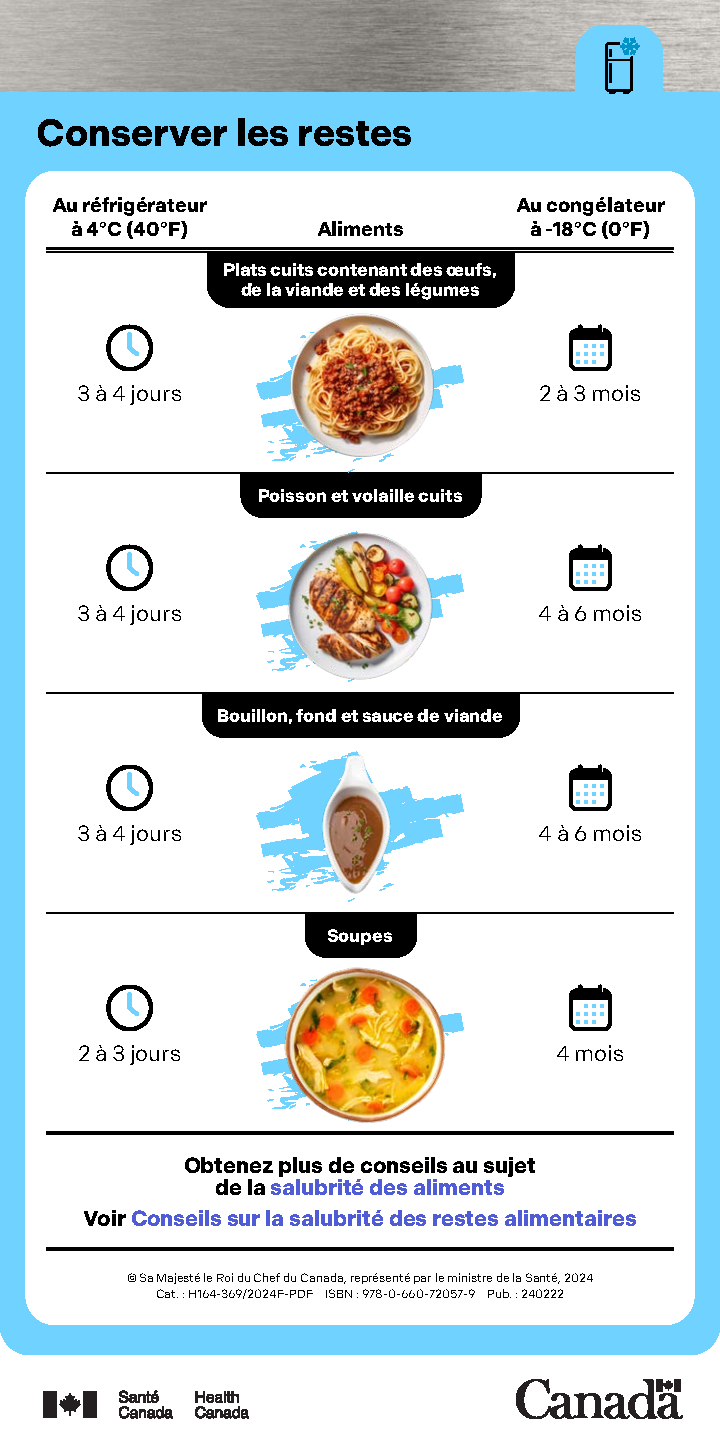 Conserver les restes

| Au réfrigérateur à 4°C (40°F) | Aliments | Au congélateur à -18°C (0°F) |
|---|---|---|
| 3 à 4 jours | Plats cuits contenant des œufs, de la viande et des légumes | 2 à 3 mois |
| 3 à 4 jours | Poisson et volaille cuits | 4 à 6 mois |
| 3 à 4 jours | Bouillon, fond et sauce de viande | 4 à 6 mois |
| 2 à 3 jours | Soupes | 4 mois |

Obtenez plus de conseils au sujet de la salubrité des aliments

Voir Conseils sur la salubrité des restes alimentaires

© Sa Majesté le Roi du Chef du Canada, représenté par le ministre de la Santé, 2024
Cat. : H164-369/2024F-PDF ISBN : 978-0-660-72057-9 Pub. : 240222

Santé Canada Health Canada

Canada