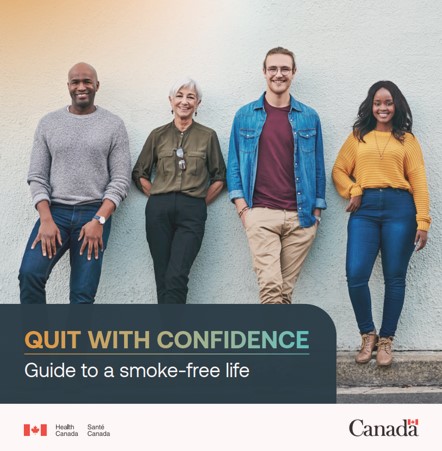 QUIT WITH CONFIDENCE

Guide to a smoke-free life

Health Canada Santé Canada

Canada