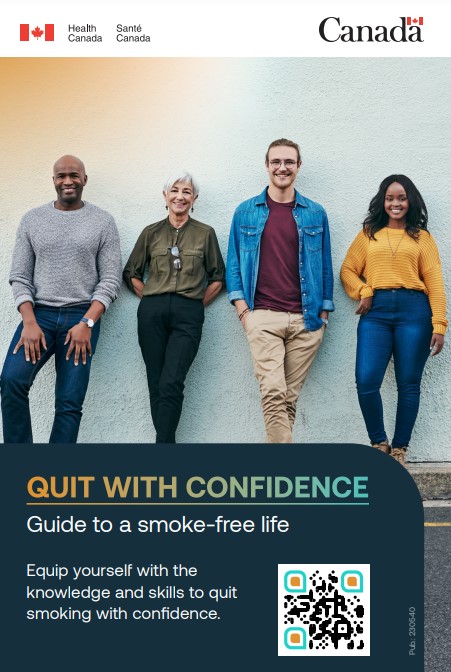 Health Canada Santé Canada

Canada

QUIT WITH CONFIDENCE

Guide to a smoke-free life

Equip yourself with the knowledge and skills to quit smoking with confidence.

Pub.: 230540