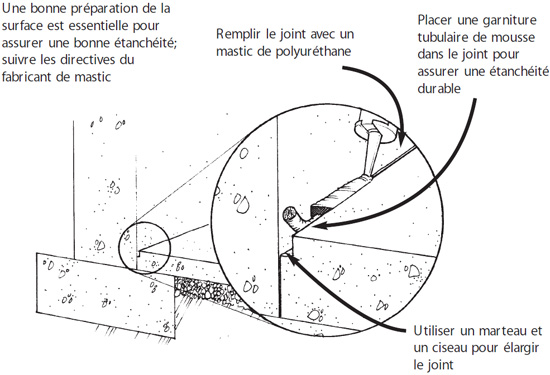 Une bonne préparation de la surface est essentielle pour assurer une bonne étanchéité; suivre les directives du fabricant de mastic

Remplir le joint avec un mastic de polyuréthane

Placer une garniture tubulaire de mousse dans le joint pour assurer une étanchéité durable

Utiliser un marteau et un ciseau pour élargir le joint