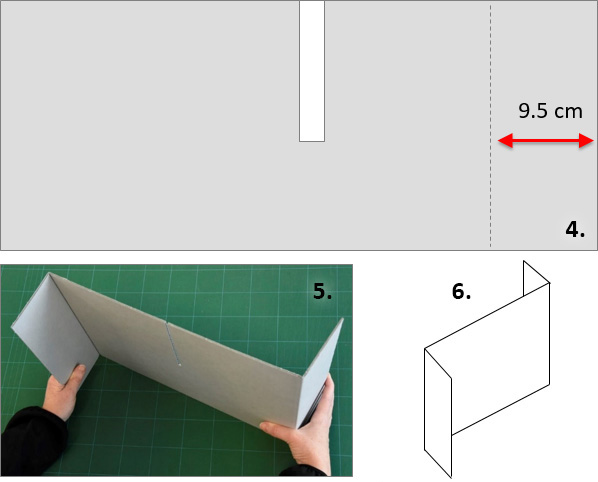 9.5 cm

4.

5.

6.