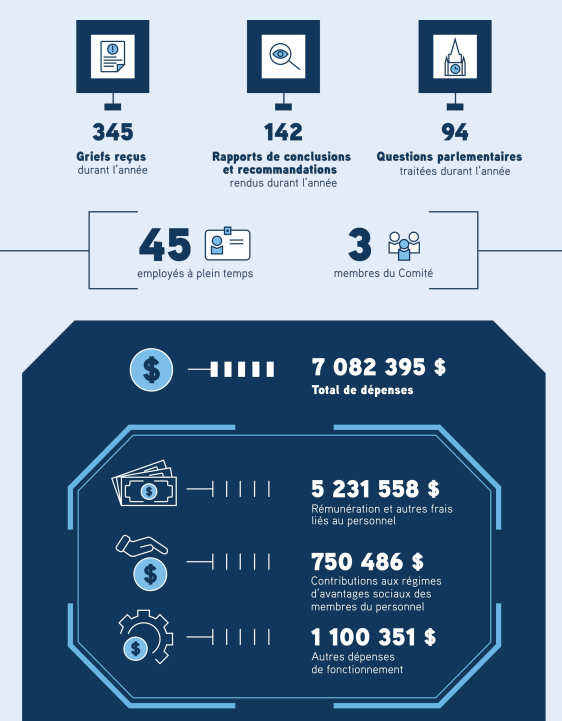 345
Griefs reçus
durant l'année

142
Rapports de conclusions et recommandations
rendus durant l'année

94
Questions parlementaires
traitées durant l'année

45
employés à plein temps

3
membres du Comité

7 082 395 $
Total de dépenses

5 231 558 $
Rémunération et autres frais liés au personnel

750 486 $
Contributions aux régimes d'avantages sociaux des membres du personnel

1 100 351 $
Autres dépenses de fonctionnement