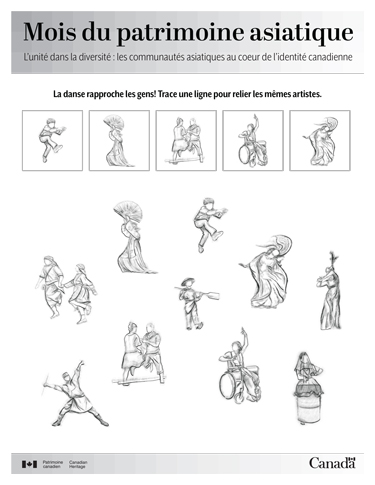 Mois du patrimoine asiatique

L'unité dans la diversité : les communautés asiatiques au coeur de l'identité canadienne

La danse rapproche les gens! Trace une ligne pour relier les mêmes artistes.

Patrimoine canadien Canadian Heritage

Canada