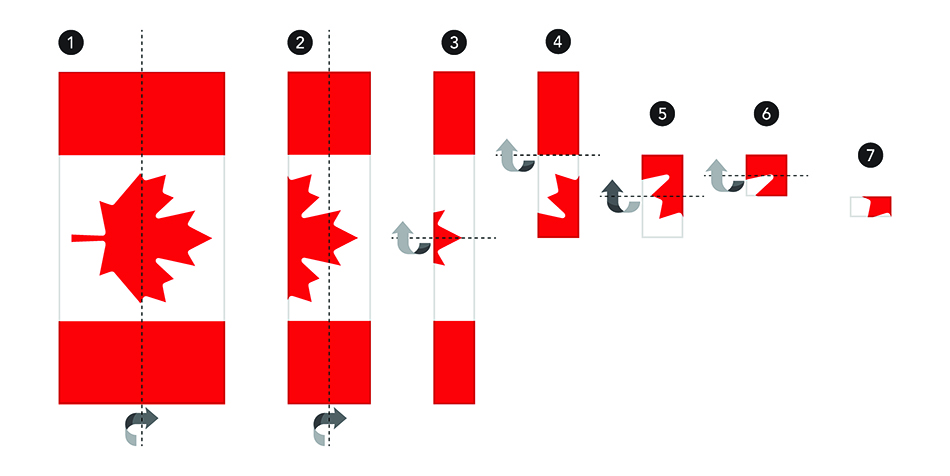 1
2
3
4
5
6
7