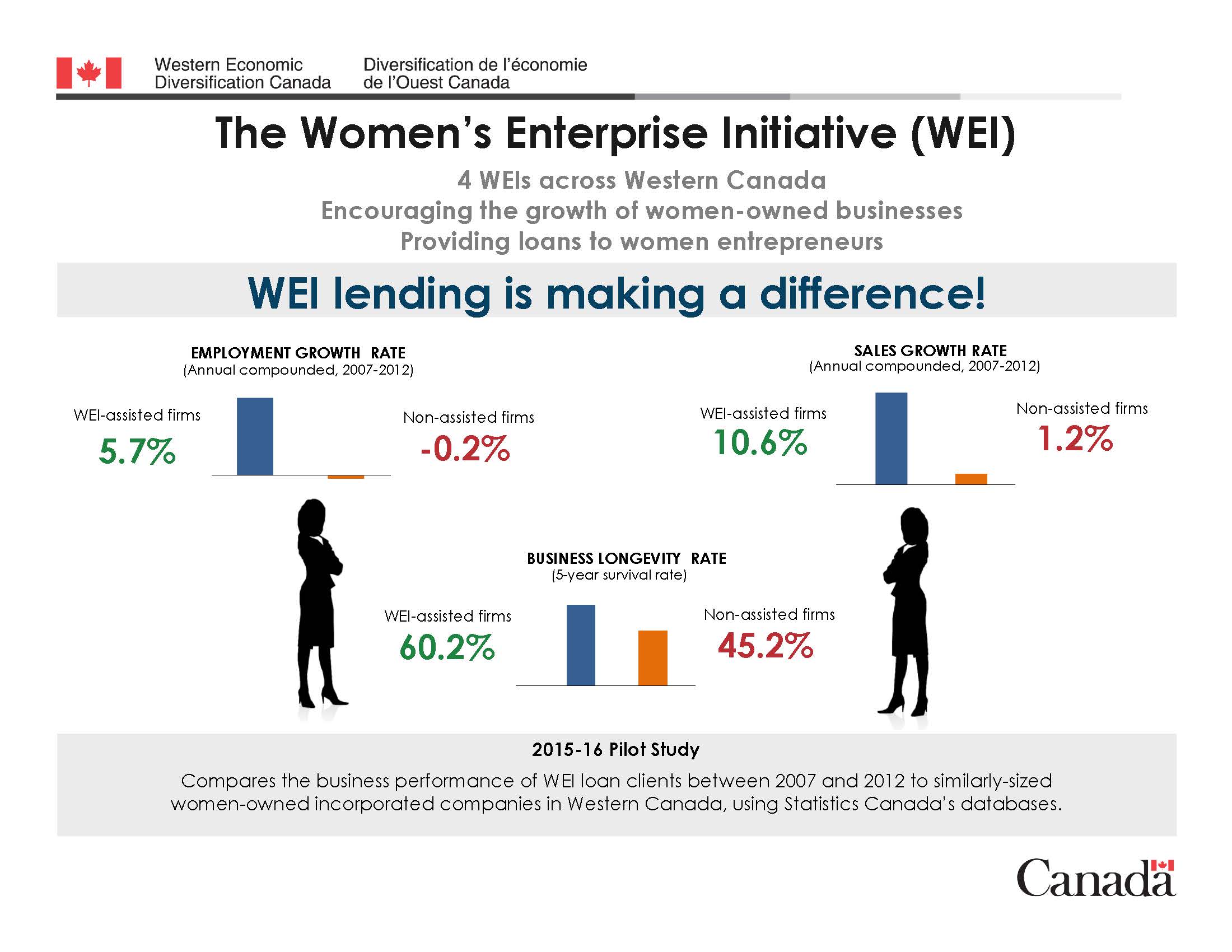 Western Economic Diversification Canada

Diversification de l'économie de l'Ouest Canada

The Women's Enterprise Initiative (WEI)

4 WEIs across Western Canada
Encouraging the growth of women-owned businesses
Providing loans to women entrepreneurs

WEI lending is making a difference!

EMPLOYMENT GROWTH RATE
(Annual compounded, 2007-2012)

WEI-assisted firms
5.7%

Non-assisted firms
-0.2%

SALES GROWTH RATE
(Annual compounded, 2007-2012)

WEI-assisted firms
10.6%

Non-assisted firms
1.2%

BUSINESS LONGEVITY RATE
(5-year survival rate)

WEI-assisted firms
60.2%

Non-assisted firms
45.2%

2015-16 Pilot Study

Compares the business performance of WEI loan clients between 2007 and 2012 to similarly-sized women-owned incorporated companies in Western Canada, using Statistics Canada's databases.

Canada